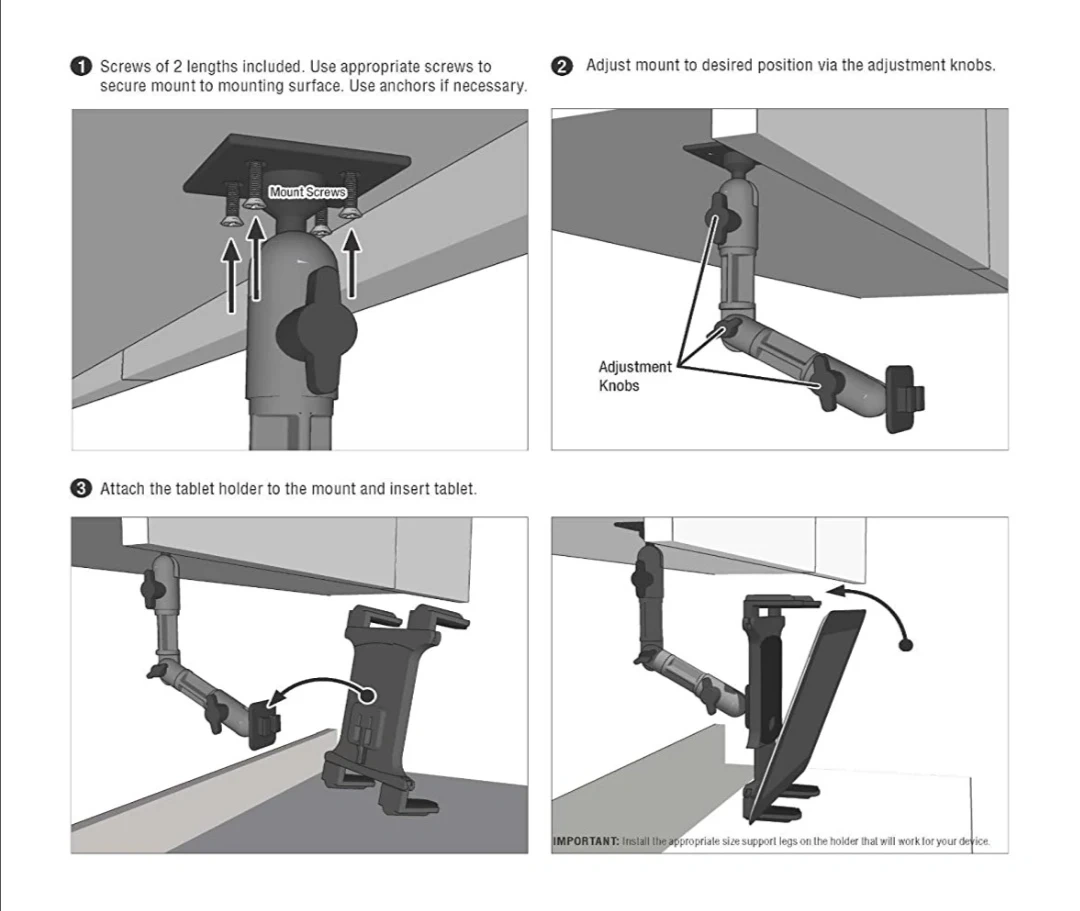 1 Screws of 2 lengths included. Use appropriate screws to secure mount to mounting surface. Use anchors if necessary.

Mount Screws

2 Adjust mount to desired position via the adjustment knobs.

Adjustment Knobs

3 Attach the tablet holder to the mount and insert tablet.

IMPORTANT: Install the appropriate size support legs on the holder that will work for your device.