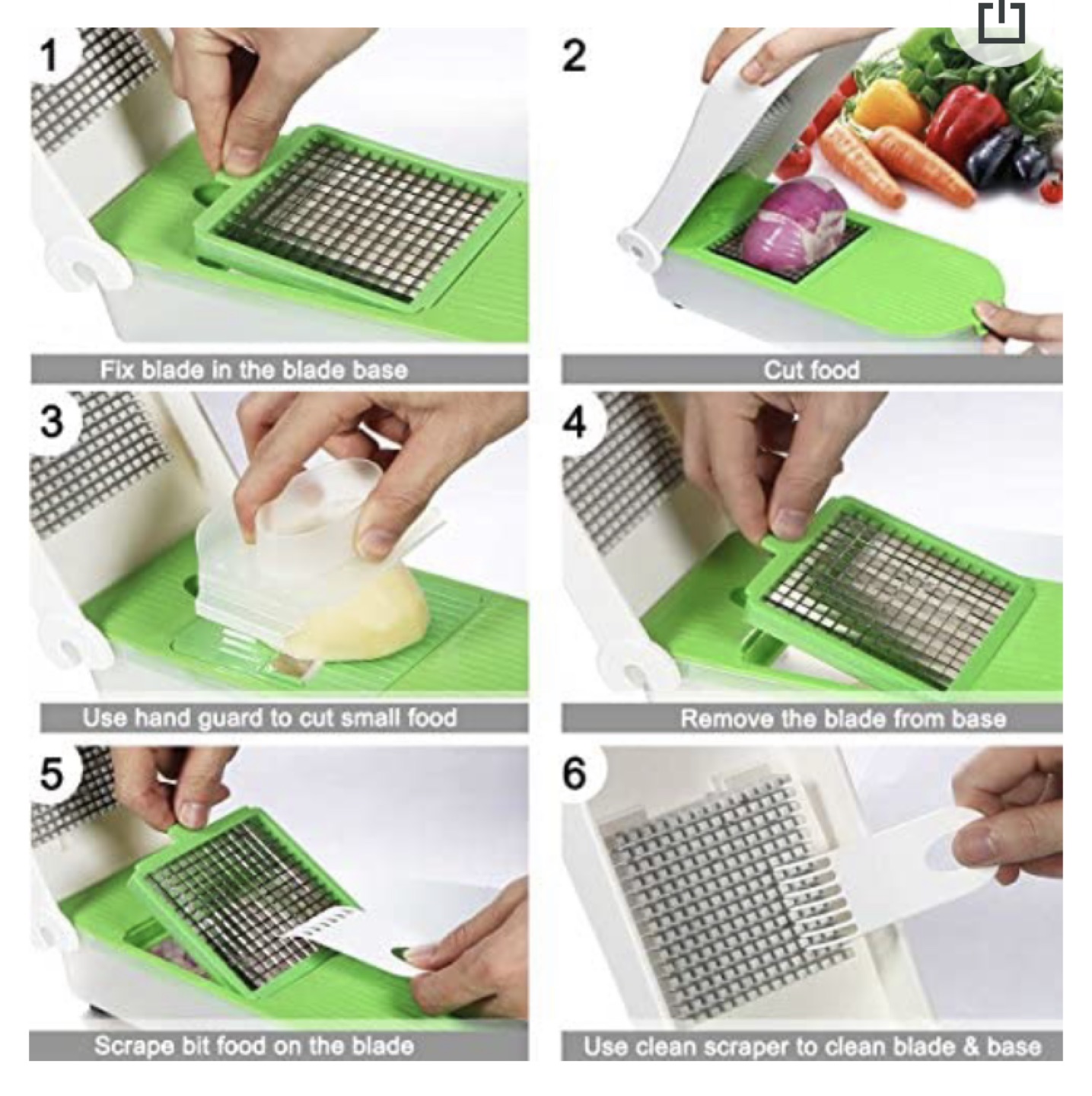 1

Fix blade in the blade base

2

Cut food

3

Use hand guard to cut small food

4

Remove the blade from base

5

Scrape bit food on the blade

6

Use clean scraper to clean blade & base