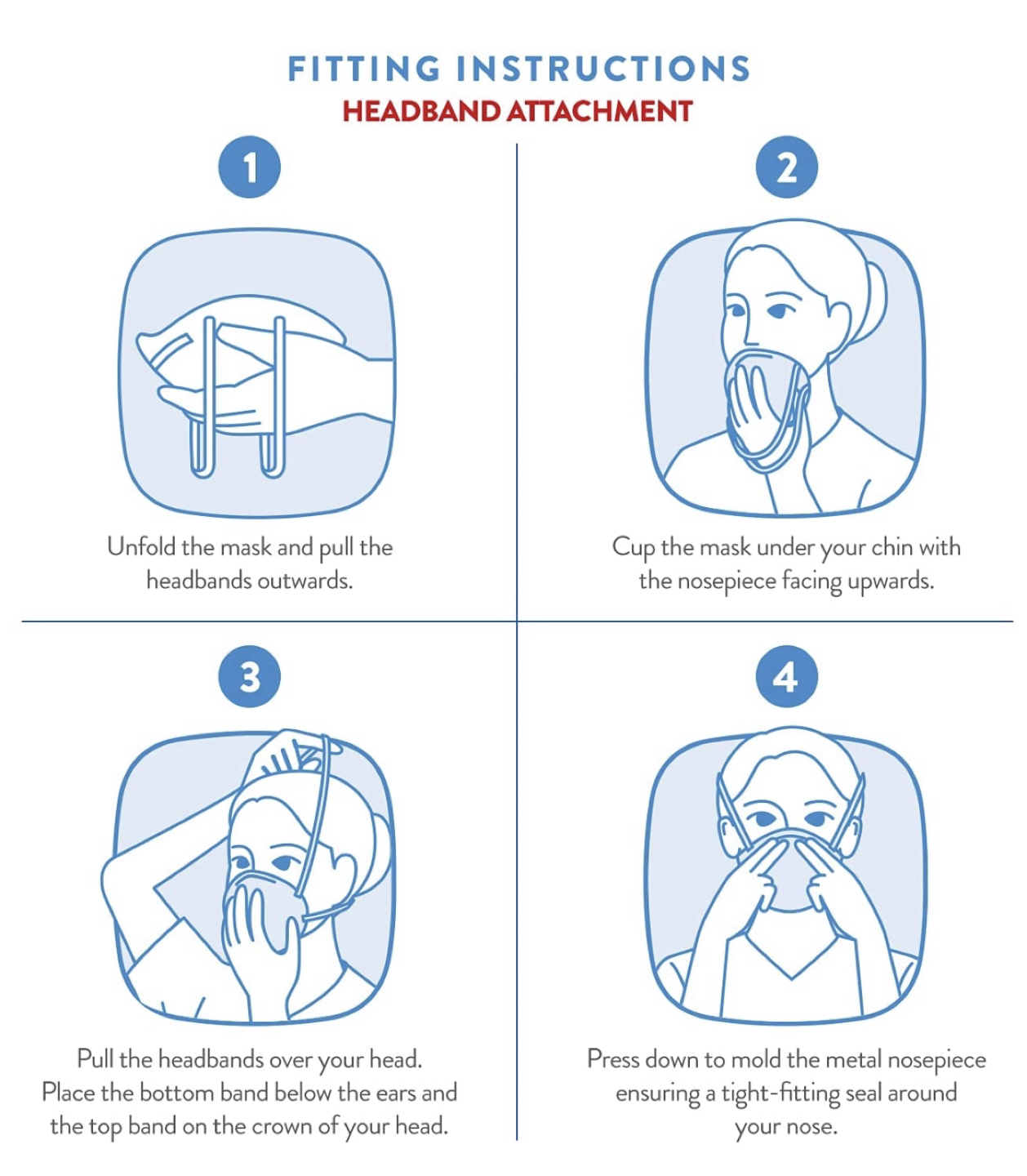 FITTING INSTRUCTIONS
HEADBAND ATTACHMENT

1

Unfold the mask and pull the headbands outwards.

2

Cup the mask under your chin with the nosepiece facing upwards.

3

Pull the headbands over your head. Place the bottom band below the ears and the top band on the crown of your head.

4

Press down to mold the metal nosepiece ensuring a tight-fitting seal around your nose.