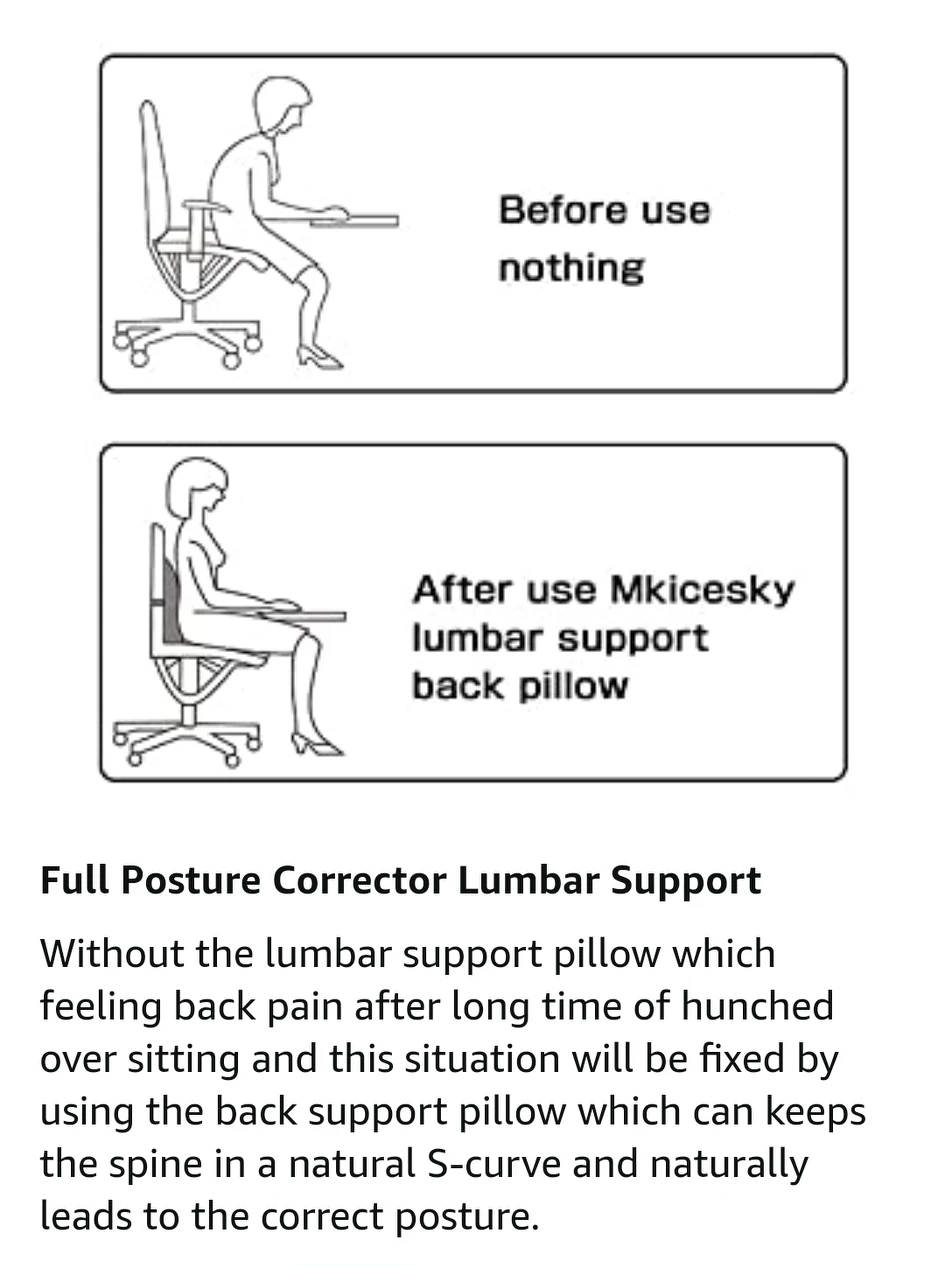 Before use
nothing

After use Mkicesky
lumbar support
back pillow

Full Posture Corrector Lumbar Support

Without the lumbar support pillow which feeling back pain after long time of hunched over sitting and this situation will be fixed by using the back support pillow which can keeps the spine in a natural S-curve and naturally leads to the correct posture.