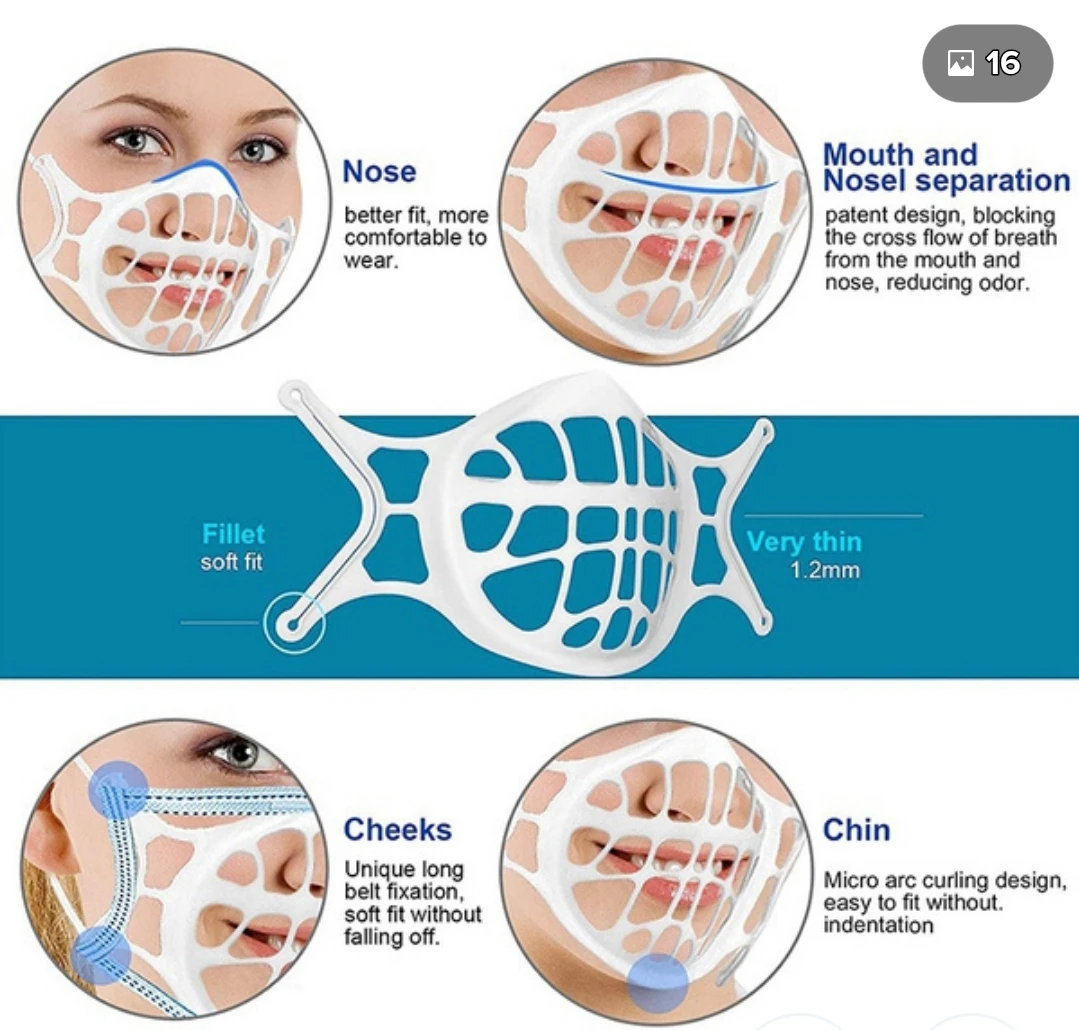 16

Nose
better fit, more comfortable to wear.

Mouth and Nosel separation
patent design, blocking the cross flow of breath from the mouth and nose, reducing odor.

Fillet
soft fit

Very thin
1.2mm

Cheeks
Unique long belt fixation, soft fit without falling off.

Chin
Micro arc curling design, easy to fit without. indentation