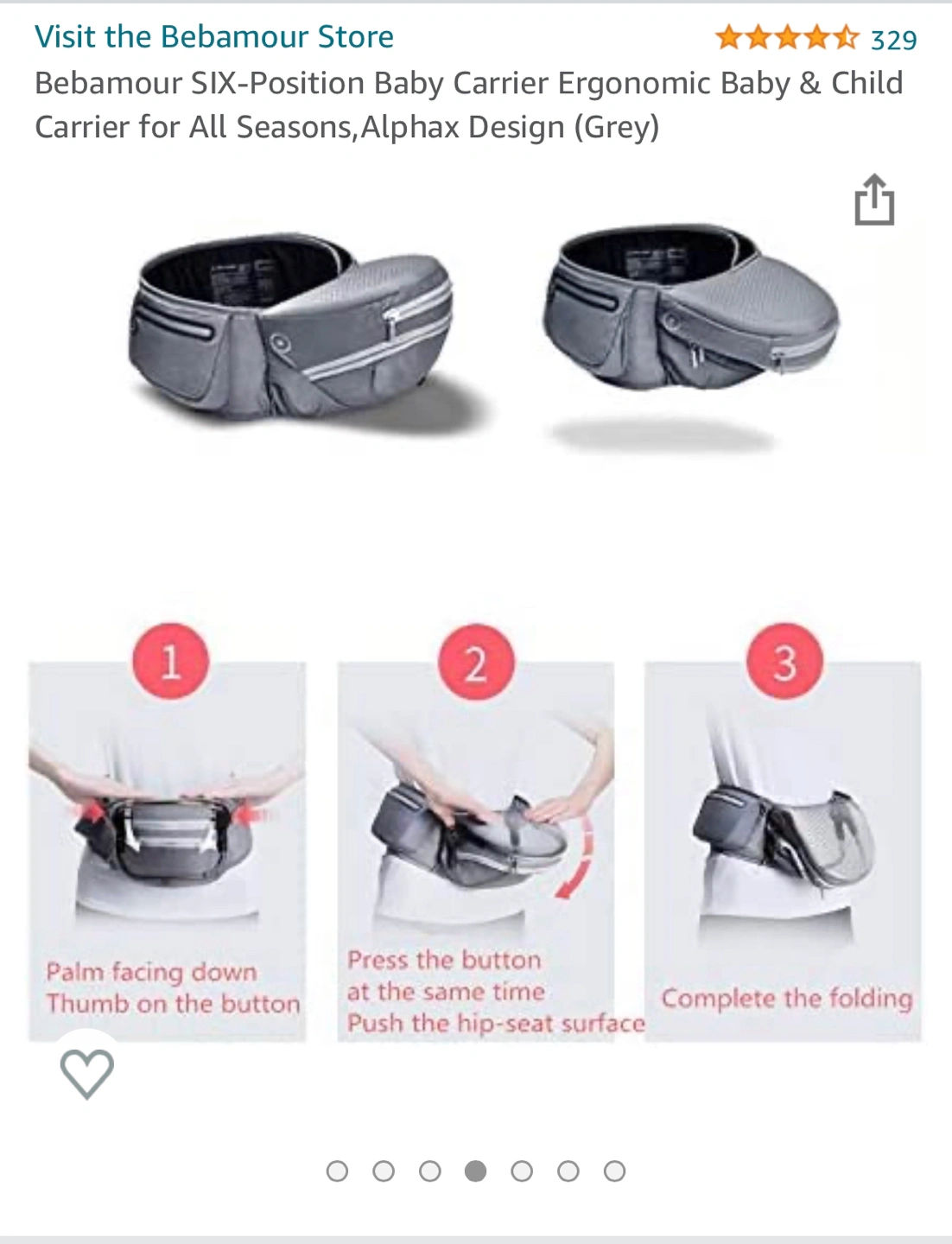 Visit the Bebamour Store

329

Bebamour SIX-Position Baby Carrier Ergonomic Baby & Child Carrier for All Seasons,Alphax Design (Grey)

1

Palm facing down
Thumb on the button

2

Press the button
at the same time
Push the hip-seat surface

3

Complete the folding