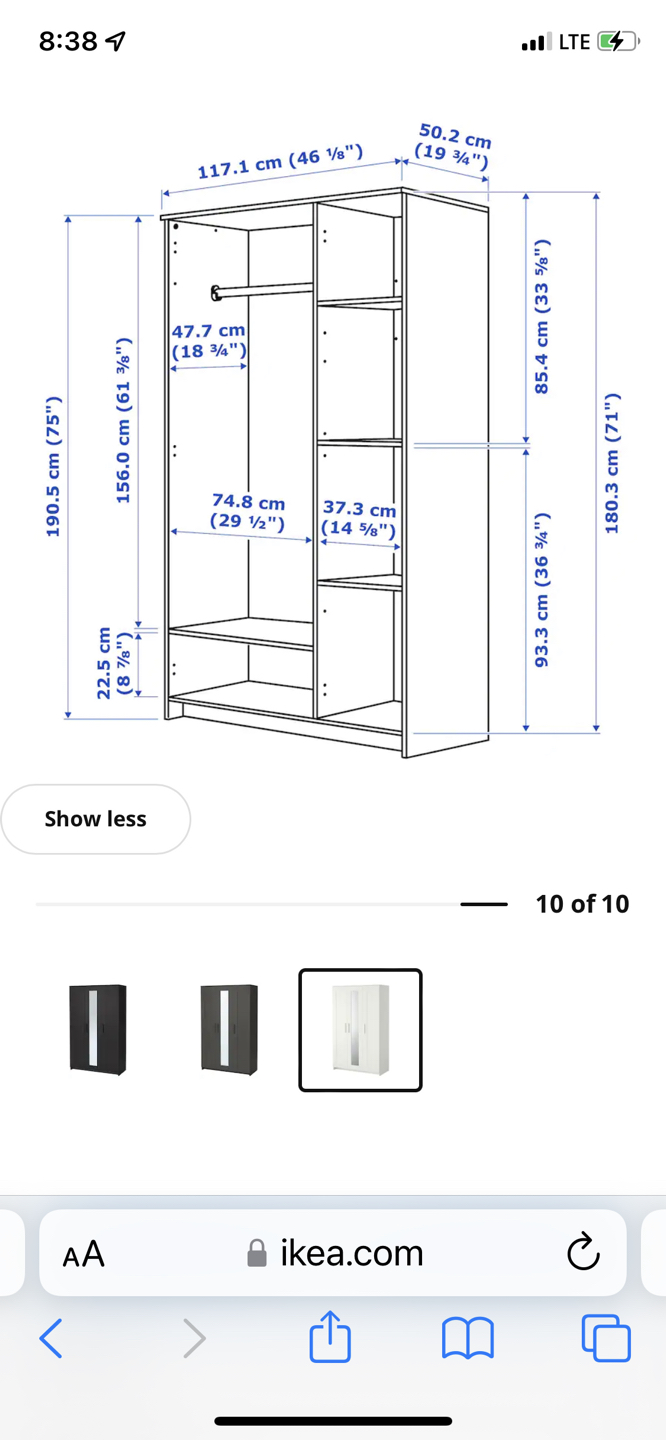 8:38

LTE

117.1 cm (46 ⅛")

50.2 cm
(19 ¾")

190.5 cm (75")

156.0 cm (61 ⅜")

47.7 cm
(18 ¾")

85.4 cm (33 ⅝")

180.3 cm (71")

74.8 cm
(29 ½")

37.3 cm
(14 ⅝")

93.3 cm (36 ¾")

22.5 cm
(8 ⅞")

Show less

10 of 10

AA

ikea.com