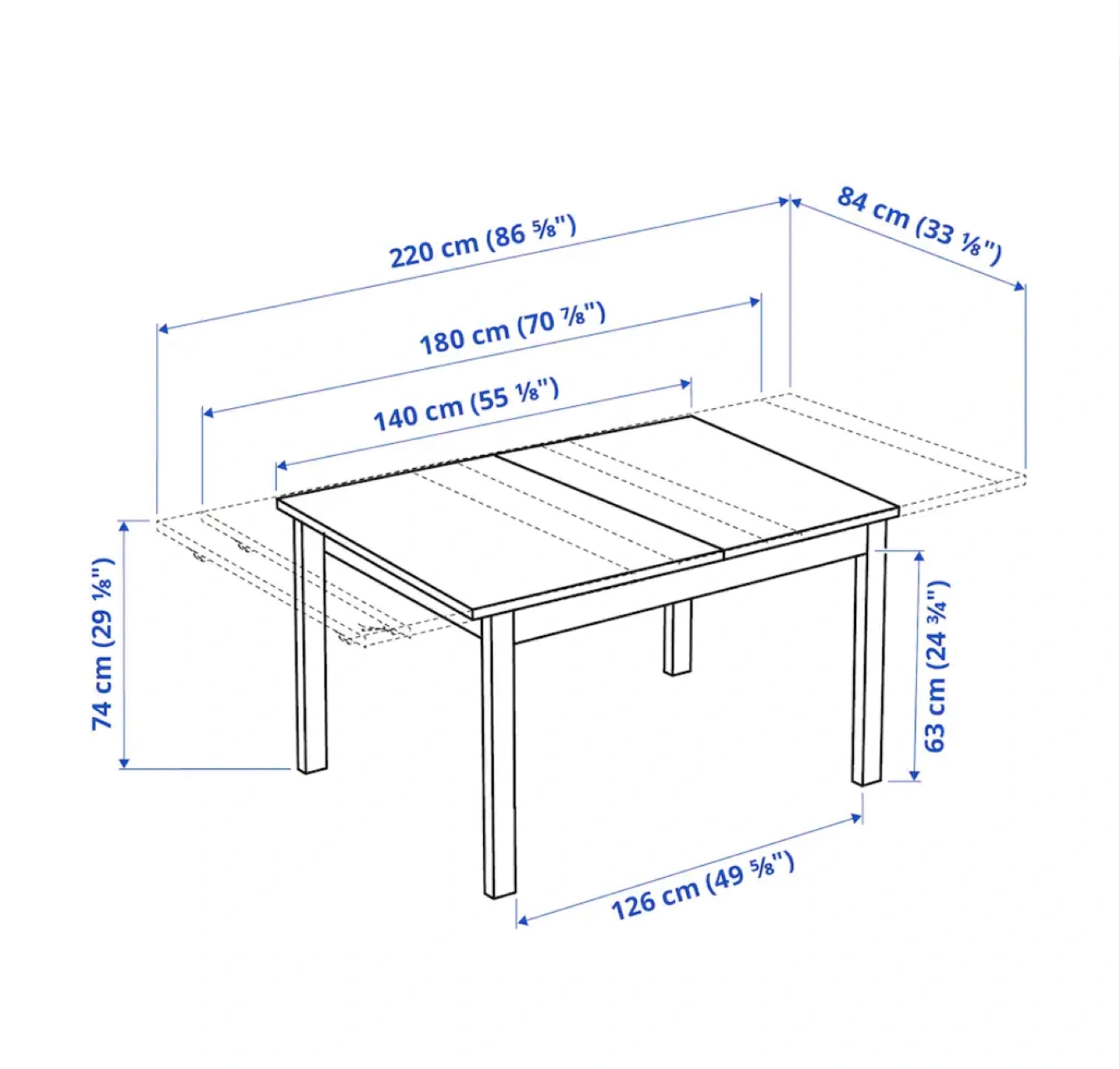 220 cm (86 ⅝")

84 cm (33 ⅛")

180 cm (70 ⅞")

140 cm (55 ⅛")

74 cm (29 ⅛")

63 cm (24 ¾")

126 cm (49 ⅝")