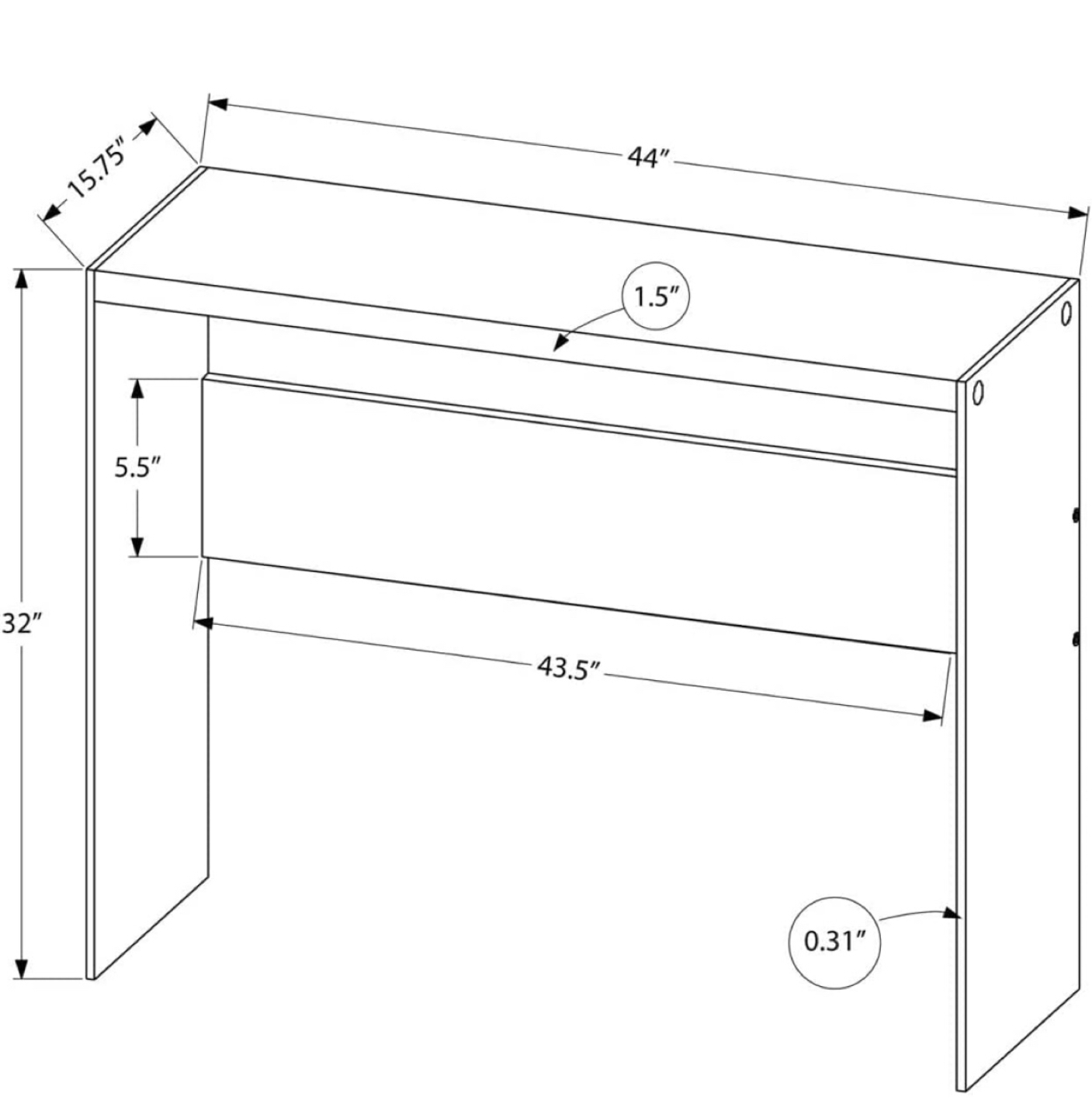 15.75″

44″

1.5″

5.5″

32″

43.5″

0.31″