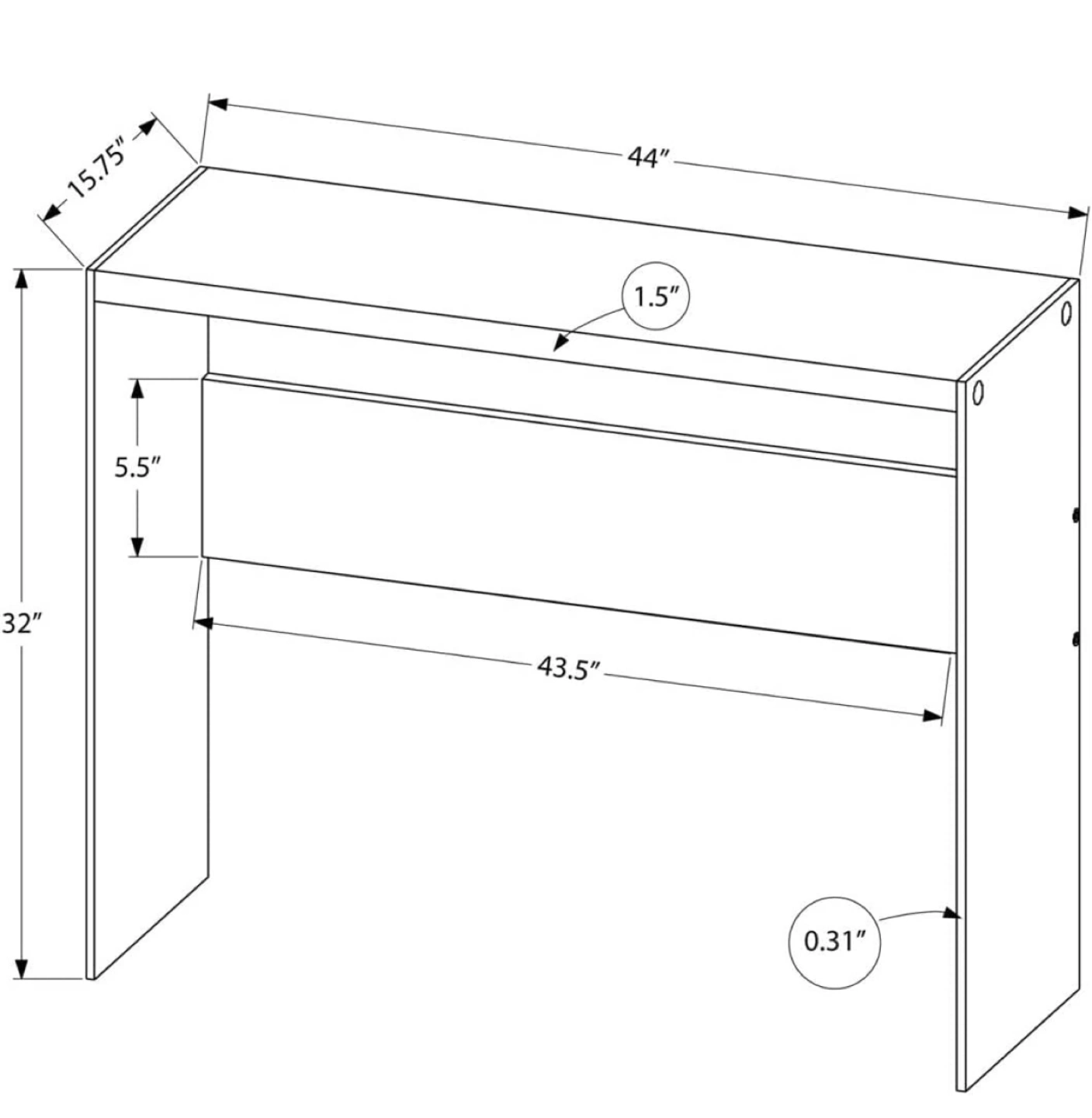 15.75″
44″
1.5″
5.5″
32″
43.5″
0.31″