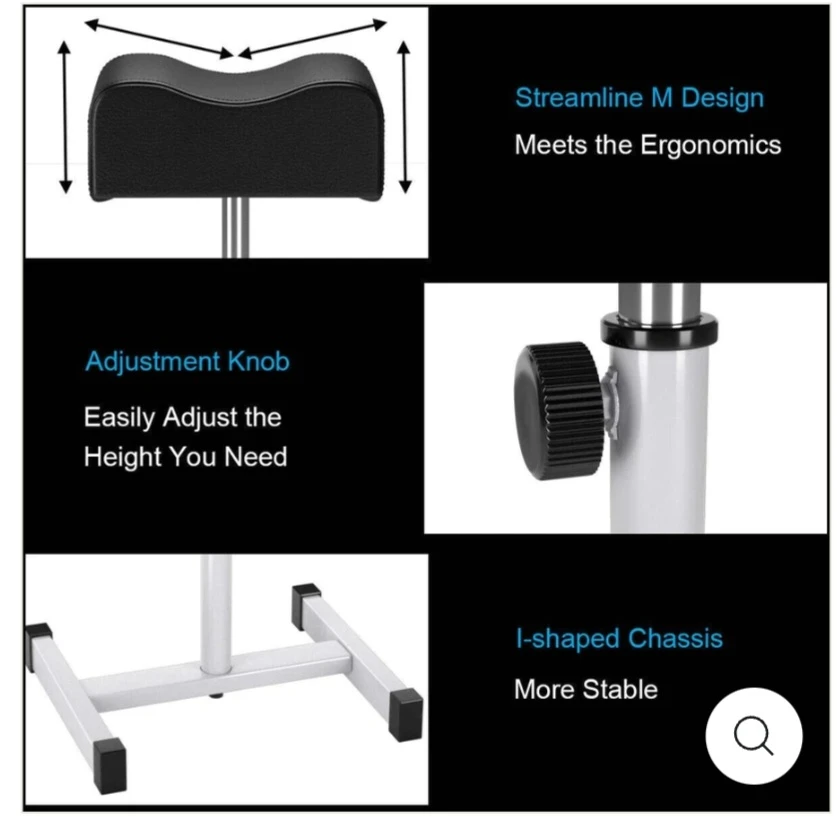 Streamline M Design

Meets the Ergonomics

Adjustment Knob

Easily Adjust the Height You Need

I-shaped Chassis

More Stable