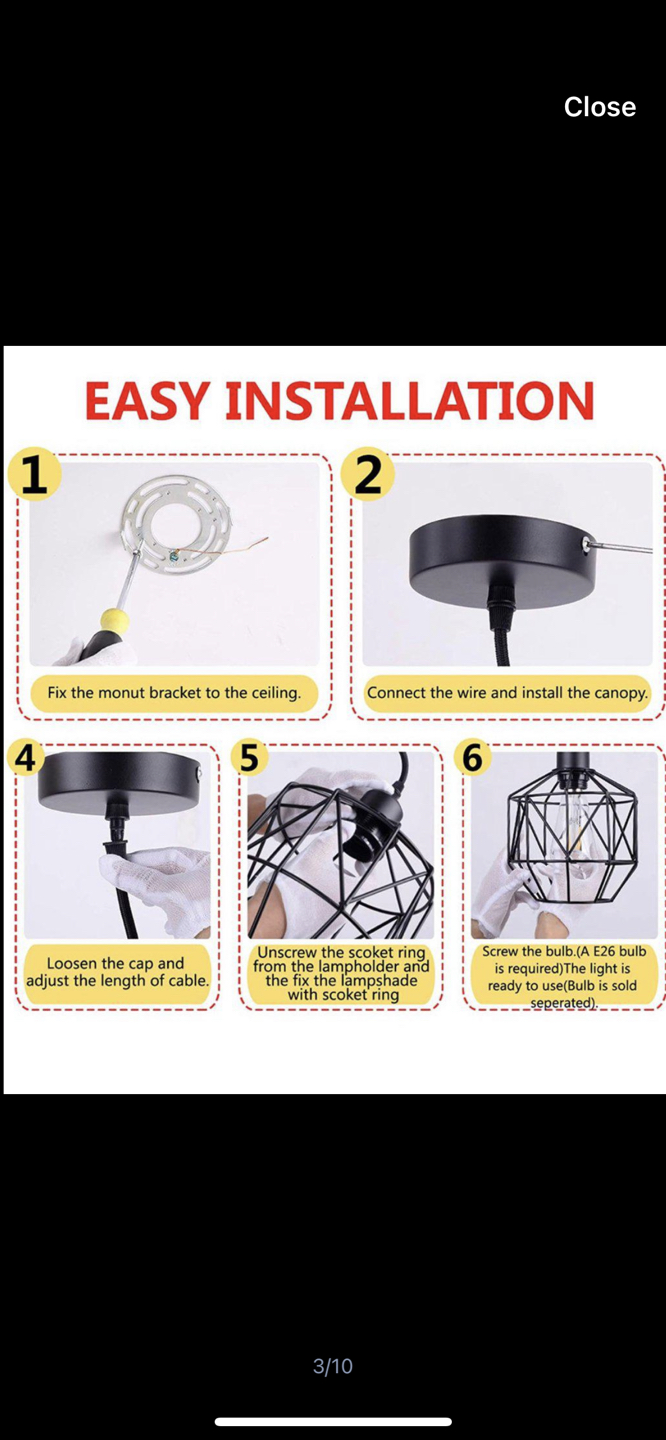 Close

EASY INSTALLATION

1

Fix the monut bracket to the ceiling.

2

Connect the wire and install the canopy.

4

Loosen the cap and adjust the length of cable.

5

Unscrew the scoket ring from the lampholder and the fix the lampshade with scoket ring

6

Screw the bulb.(A E26 bulb is required)The light is ready to use(Bulb is sold seperated).

3/10