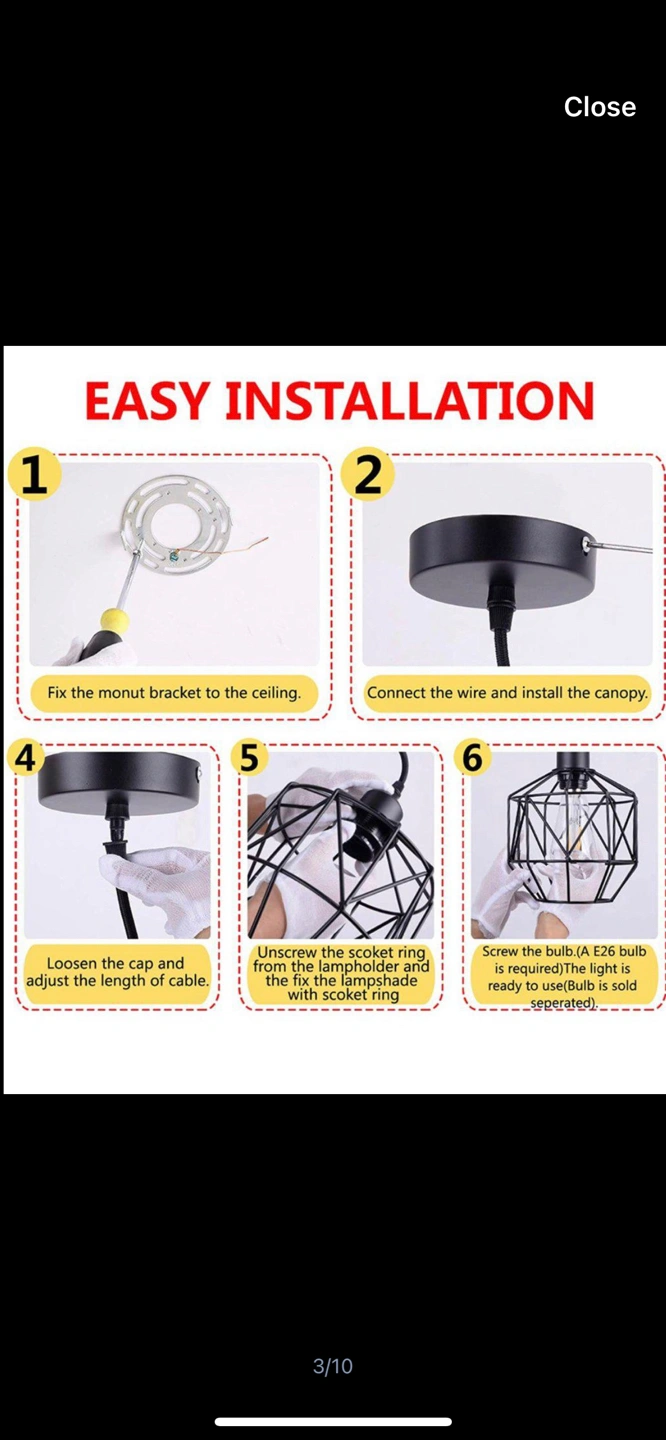 Close

EASY INSTALLATION

1
Fix the monut bracket to the ceiling.

2
Connect the wire and install the canopy.

4
Loosen the cap and adjust the length of cable.

5
Unscrew the scoket ring from the lampholder and the fix the lampshade with scoket ring

6
Screw the bulb.(A E26 bulb is required)The light is ready to use(Bulb is sold seperated).

3/10