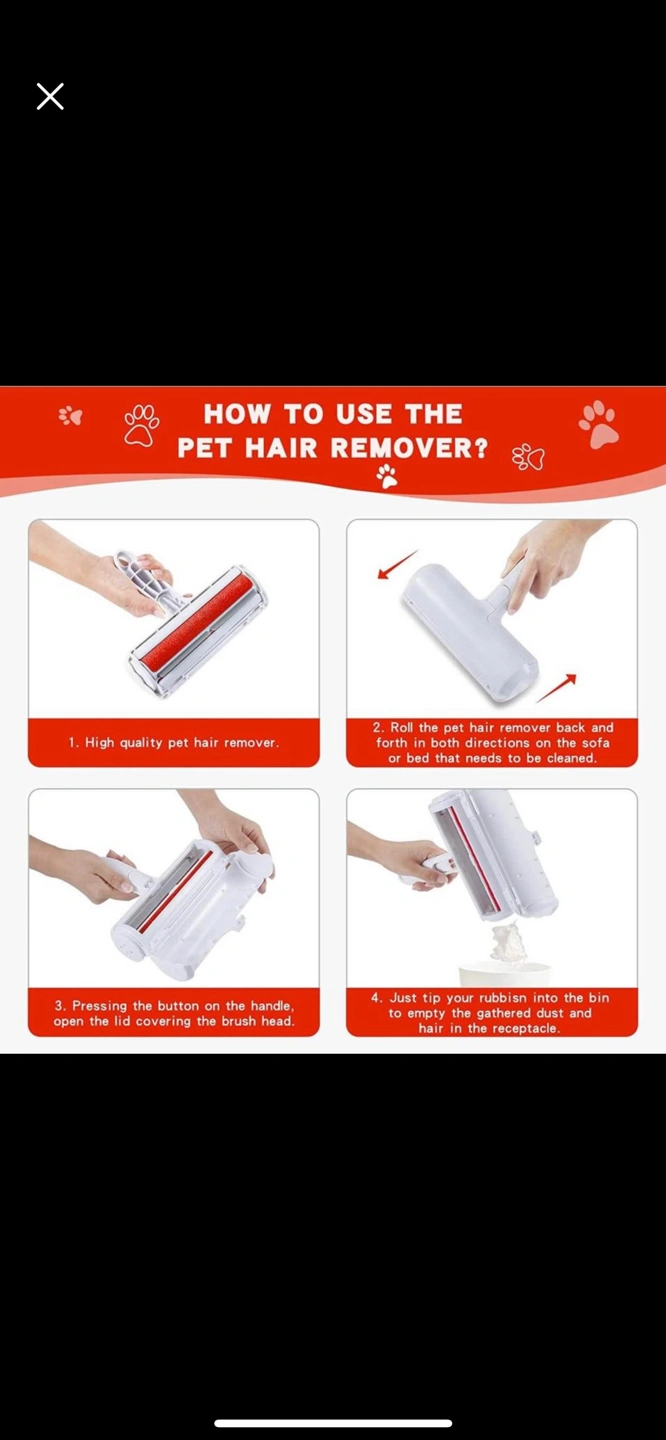 HOW TO USE THE PET HAIR REMOVER?

1. High quality pet hair remover.

2. Roll the pet hair remover back and forth in both directions on the sofa or bed that needs to be cleaned.

3. Pressing the button on the handle, open the lid covering the brush head.

4. Just tip your rubbisn into the bin to empty the gathered dust and hair in the receptacle.