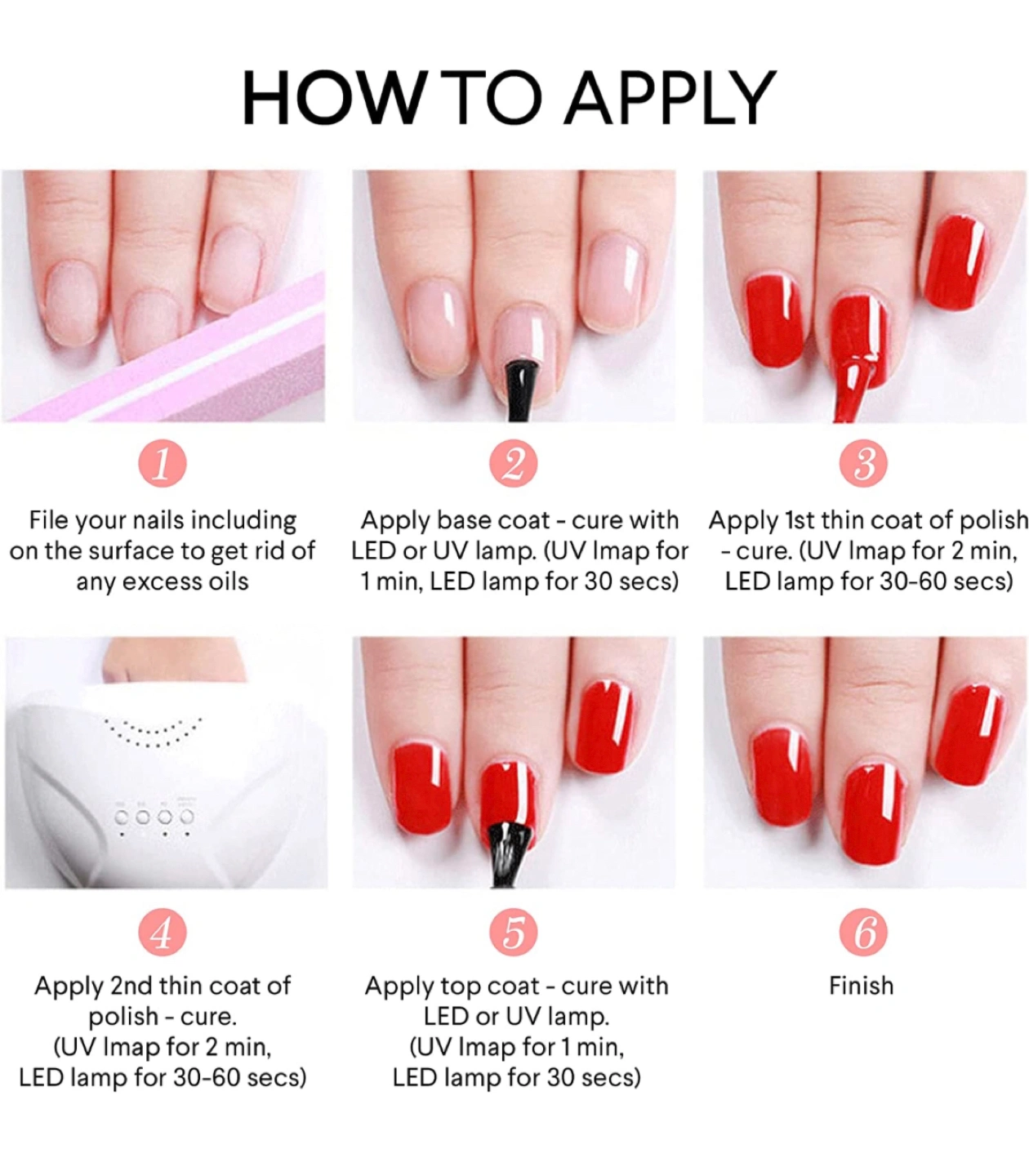 HOW TO APPLY

1

File your nails including on the surface to get rid of any excess oils

2

Apply base coat - cure with LED or UV lamp. (UV lmap for 1 min, LED lamp for 30 secs)

3

Apply 1st thin coat of polish - cure. (UV lmap for 2 min, LED lamp for 30-60 secs)

4

Apply 2nd thin coat of polish - cure. (UV lmap for 2 min, LED lamp for 30-60 secs)

5

Apply top coat - cure with LED or UV lamp. (UV lmap for 1 min, LED lamp for 30 secs)

6

Finish