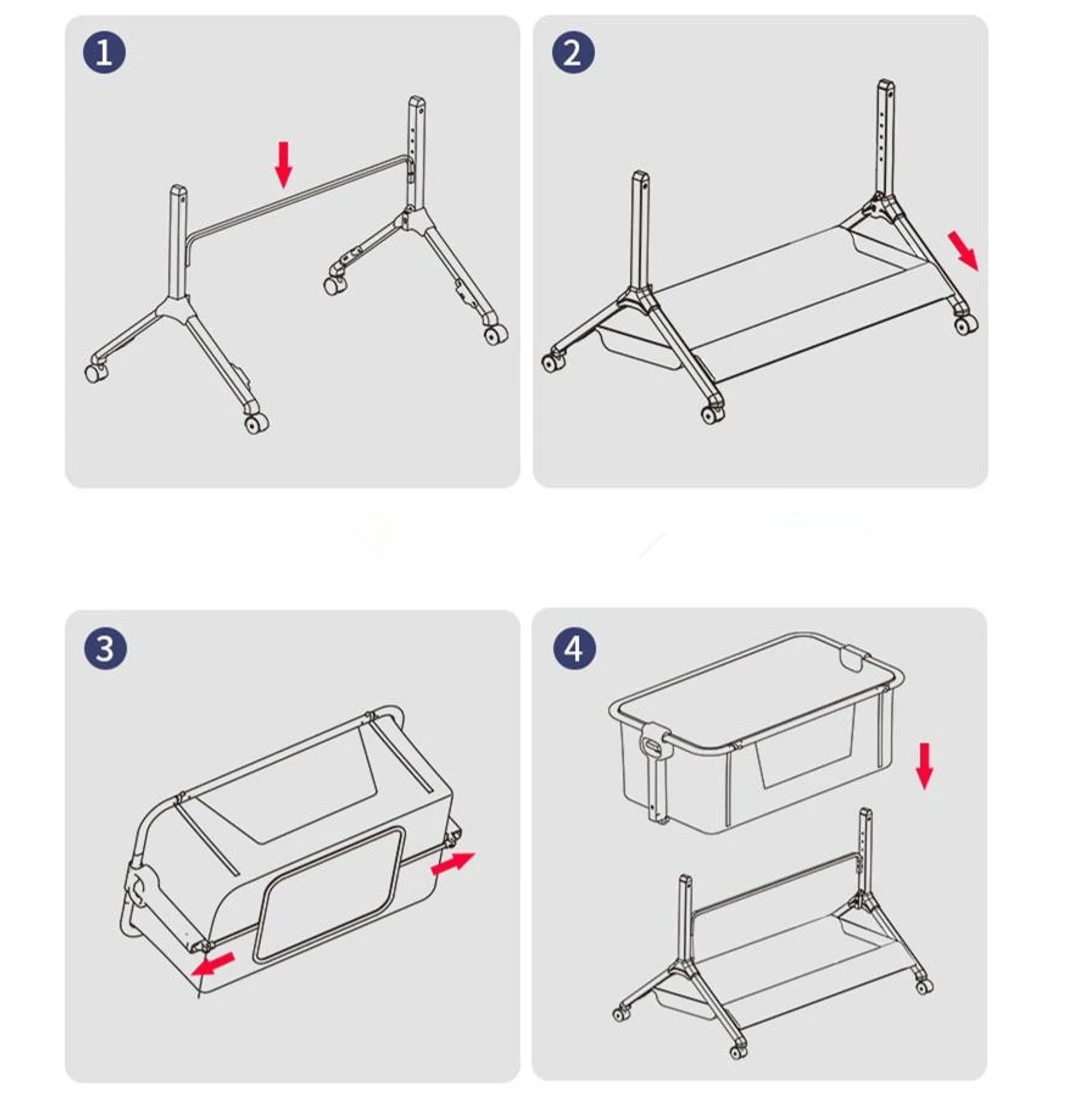 1

2

3

4