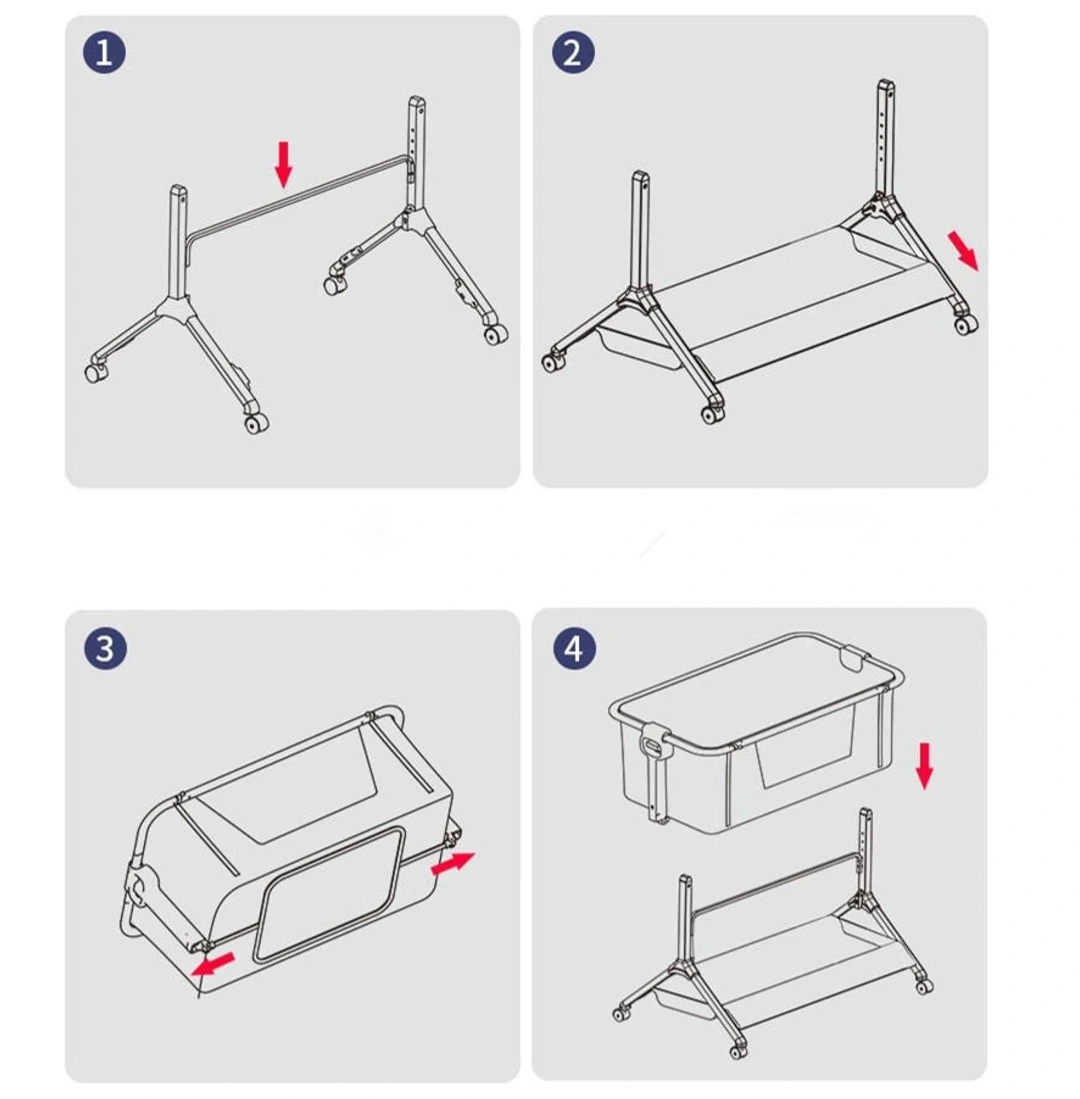 1

2

3

4