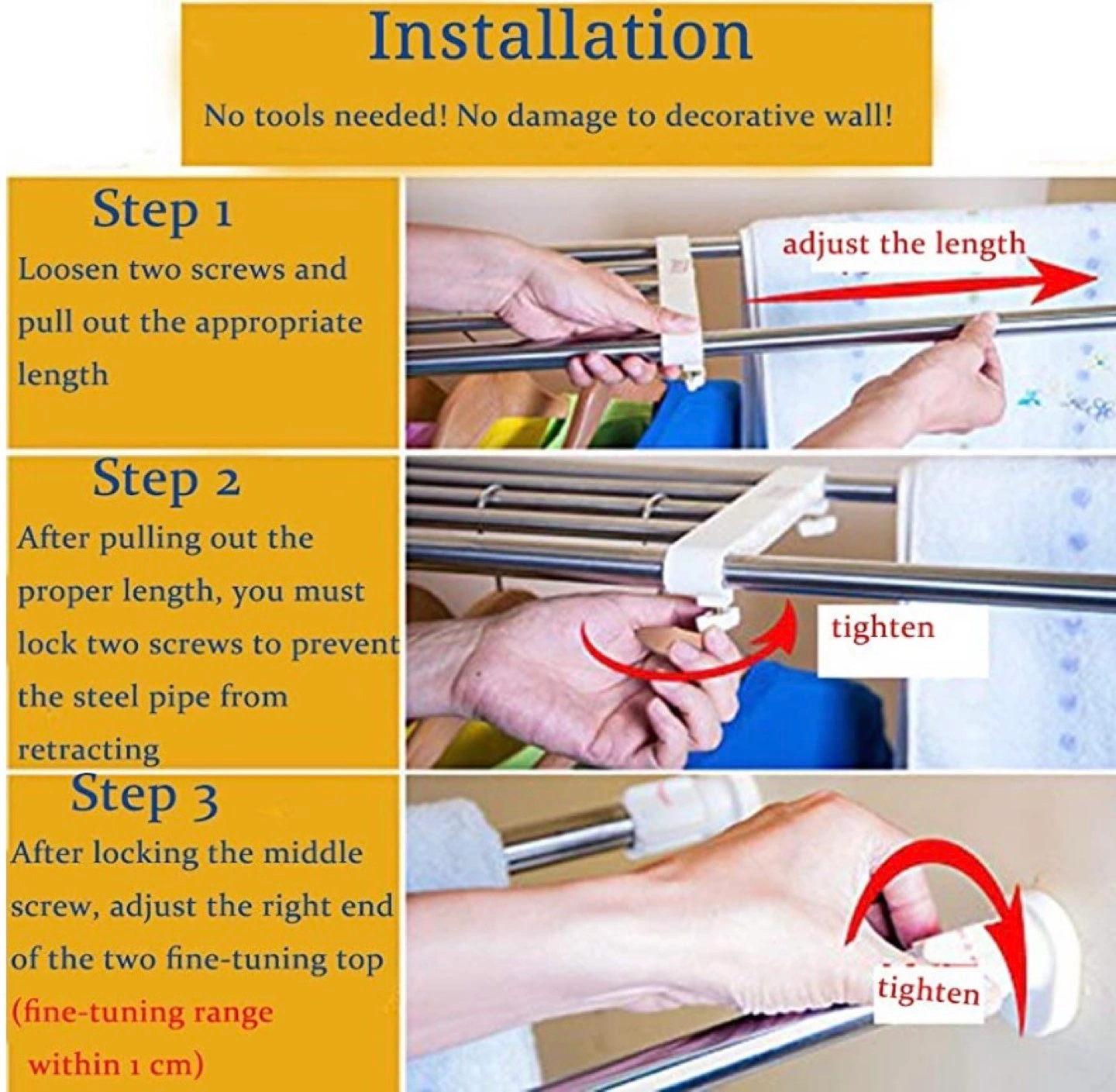 Installation

No tools needed! No damage to decorative wall!

Step 1
Loosen two screws and pull out the appropriate length

adjust the length

Step 2
After pulling out the proper length, you must lock two screws to prevent the steel pipe from retracting

tighten

Step 3
After locking the middle screw, adjust the right end of the two fine-tuning top (fine-tuning range within 1 cm)

tighten