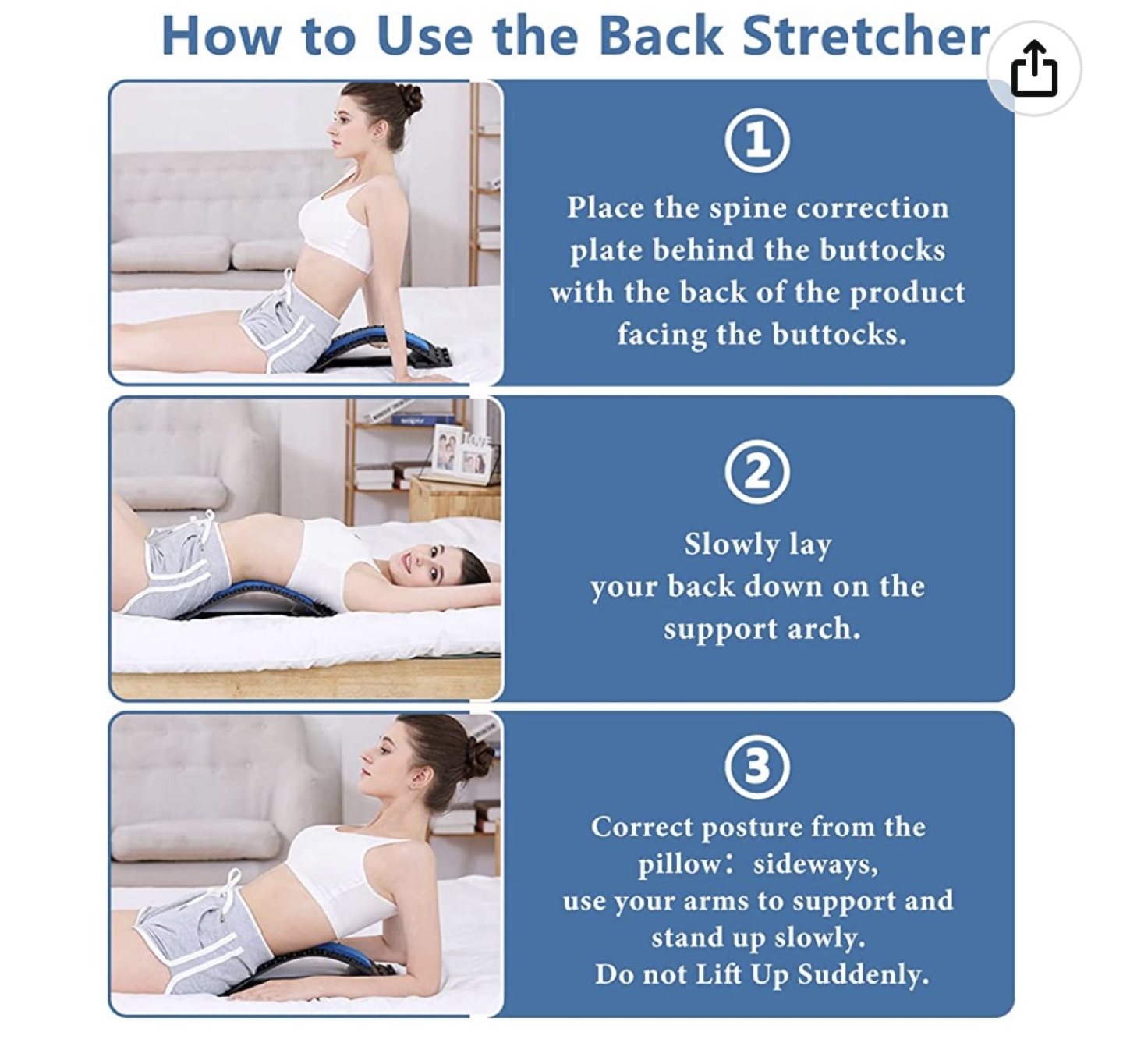 How to Use the Back Stretcher

①

Place the spine correction plate behind the buttocks with the back of the product facing the buttocks.

②

Slowly lay your back down on the support arch.

③

Correct posture from the pillow： sideways, use your arms to support and stand up slowly. Do not Lift Up Suddenly.