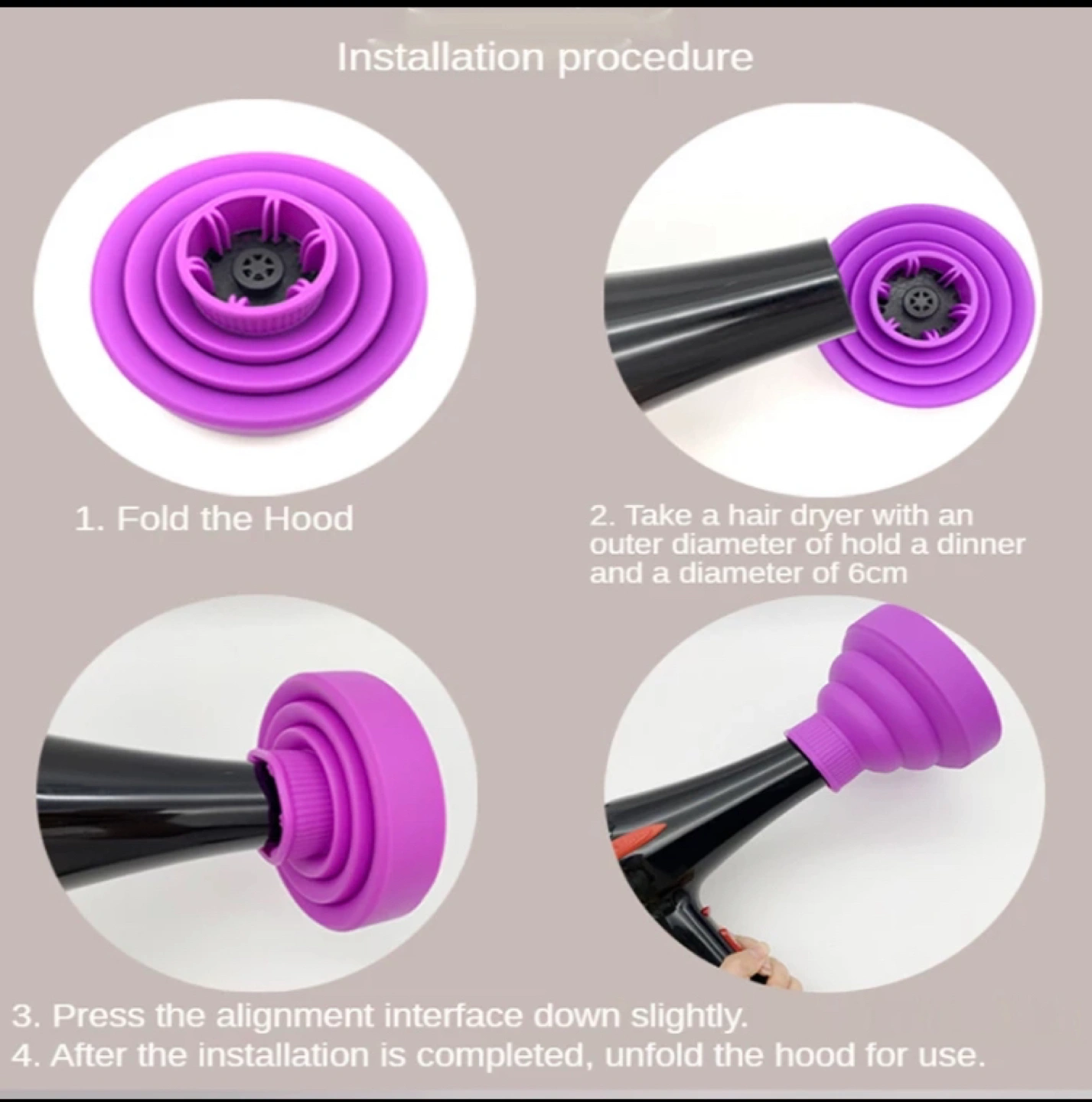 Installation procedure

1. Fold the Hood

2. Take a hair dryer with an outer diameter of hold a dinner and a diameter of 6cm

3. Press the alignment interface down slightly.
4. After the installation is completed, unfold the hood for use.