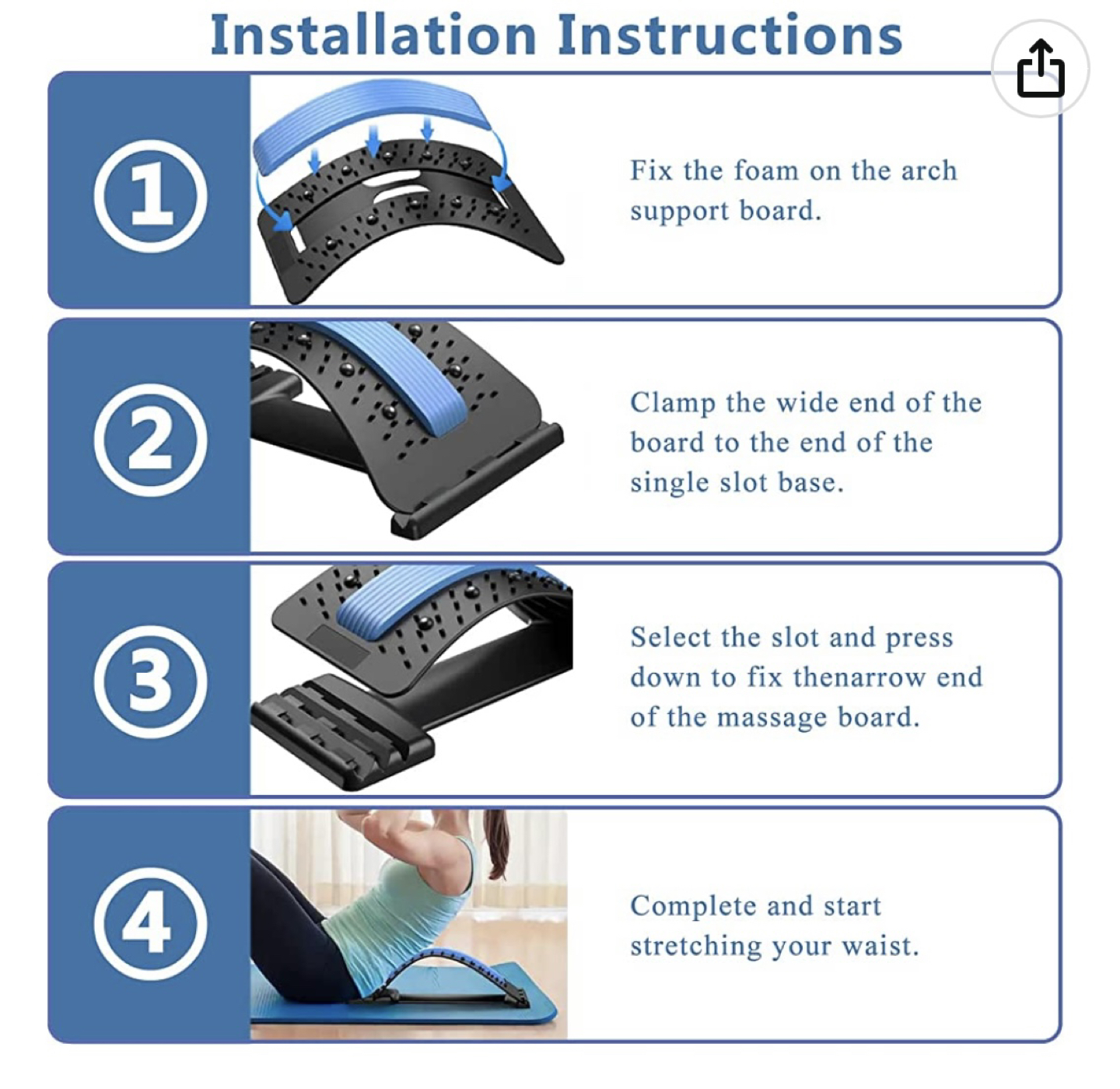 Installation Instructions

①

Fix the foam on the arch support board.

②

Clamp the wide end of the board to the end of the single slot base.

③

Select the slot and press down to fix thenarrow end of the massage board.

④

Complete and start stretching your waist.