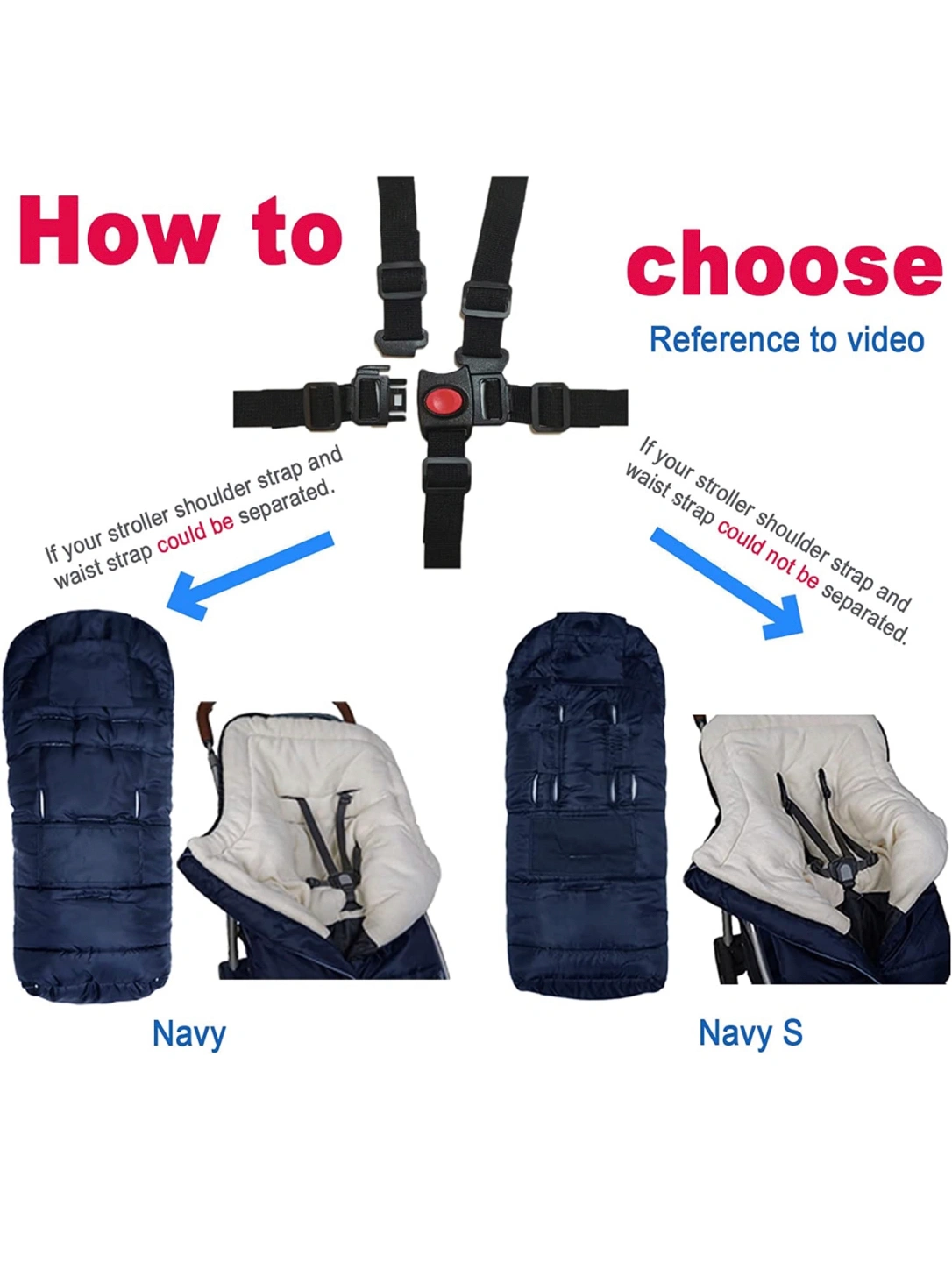 How to choose

Reference to video

If your stroller shoulder strap and waist strap could be separated.

If your stroller shoulder strap and waist strap could not be separated.

Navy

Navy S