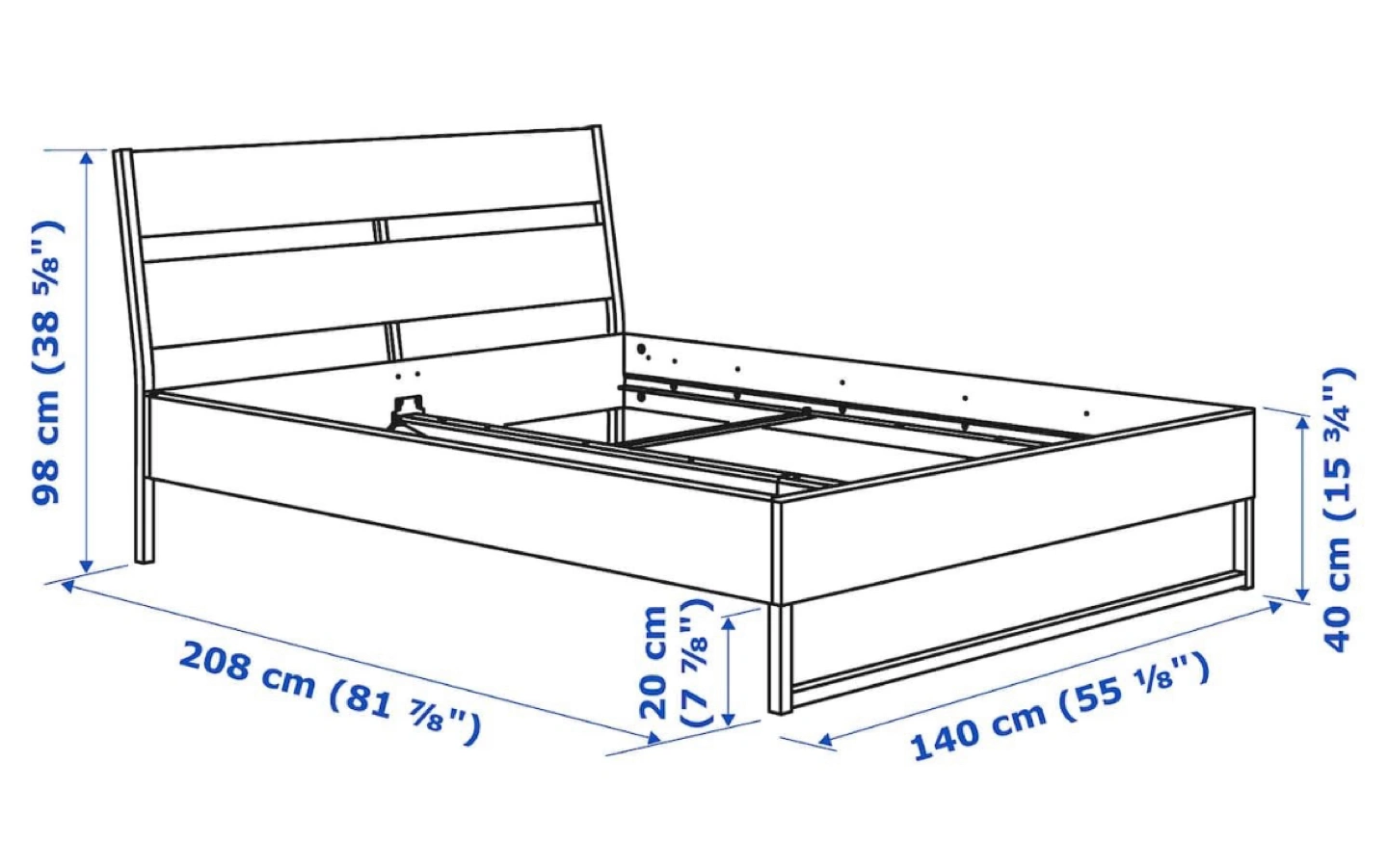 98 cm (38 ⅝")

208 cm (81 ⅞")

20 cm (7 ⅞")

140 cm (55 ⅛")

40 cm (15 ¾")