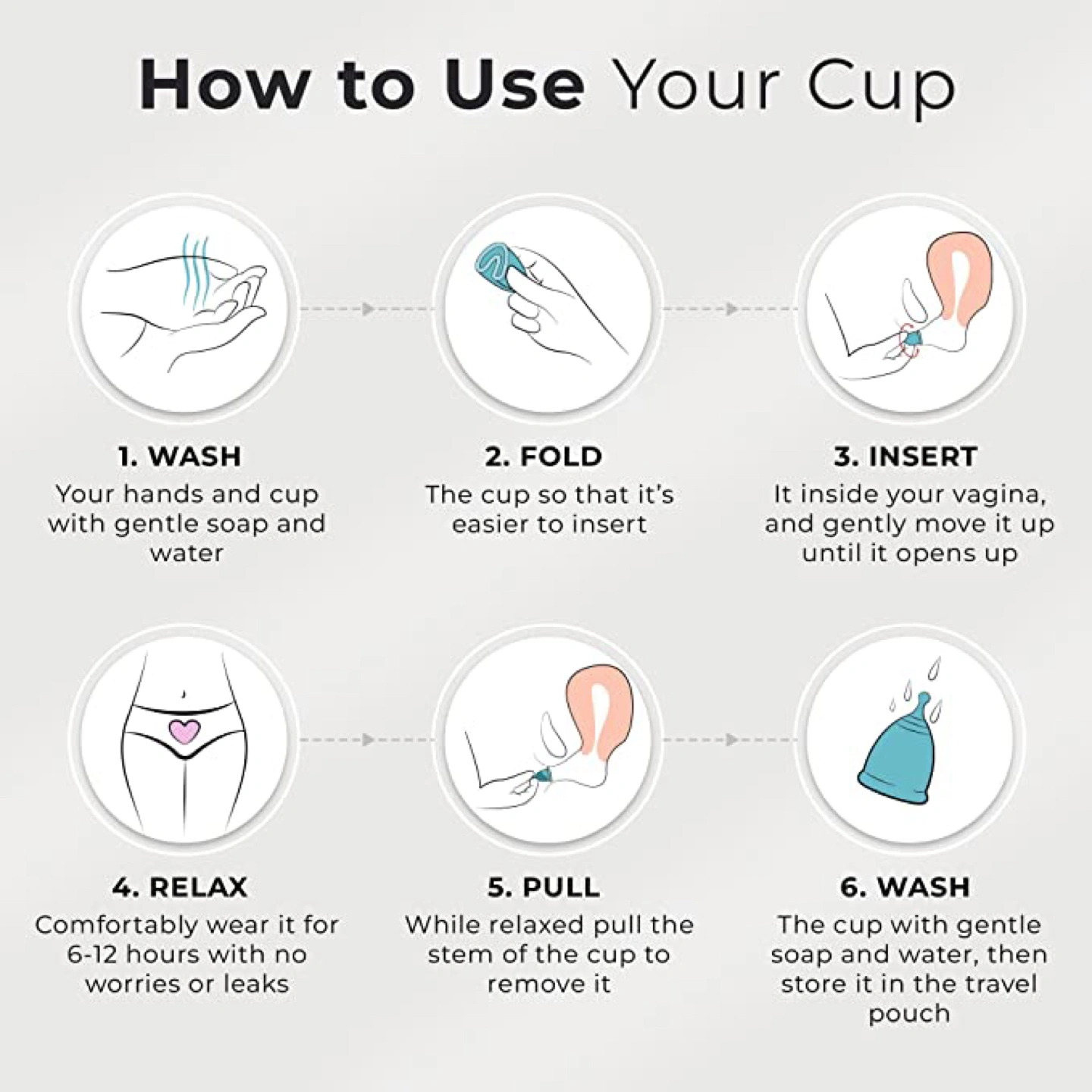 How to Use Your Cup

1. WASH
Your hands and cup with gentle soap and water

2. FOLD
The cup so that it's easier to insert

3. INSERT
It inside your vagina, and gently move it up until it opens up

4. RELAX
Comfortably wear it for 6-12 hours with no worries or leaks

5. PULL
While relaxed pull the stem of the cup to remove it

6. WASH
The cup with gentle soap and water, then store it in the travel pouch