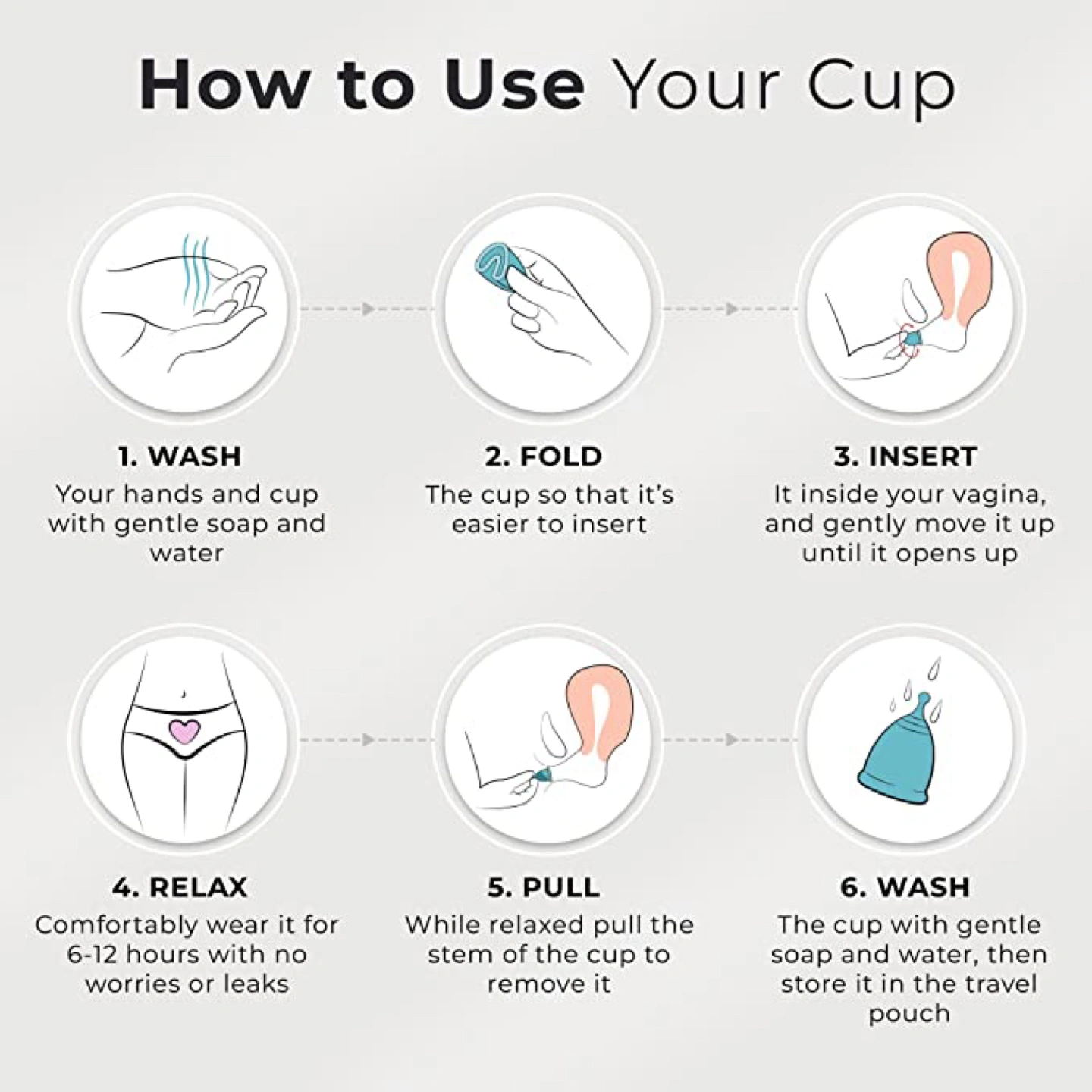 How to Use Your Cup

1. WASH
Your hands and cup with gentle soap and water

2. FOLD
The cup so that it's easier to insert

3. INSERT
It inside your vagina, and gently move it up until it opens up

4. RELAX
Comfortably wear it for 6-12 hours with no worries or leaks

5. PULL
While relaxed pull the stem of the cup to remove it

6. WASH
The cup with gentle soap and water, then store it in the travel pouch