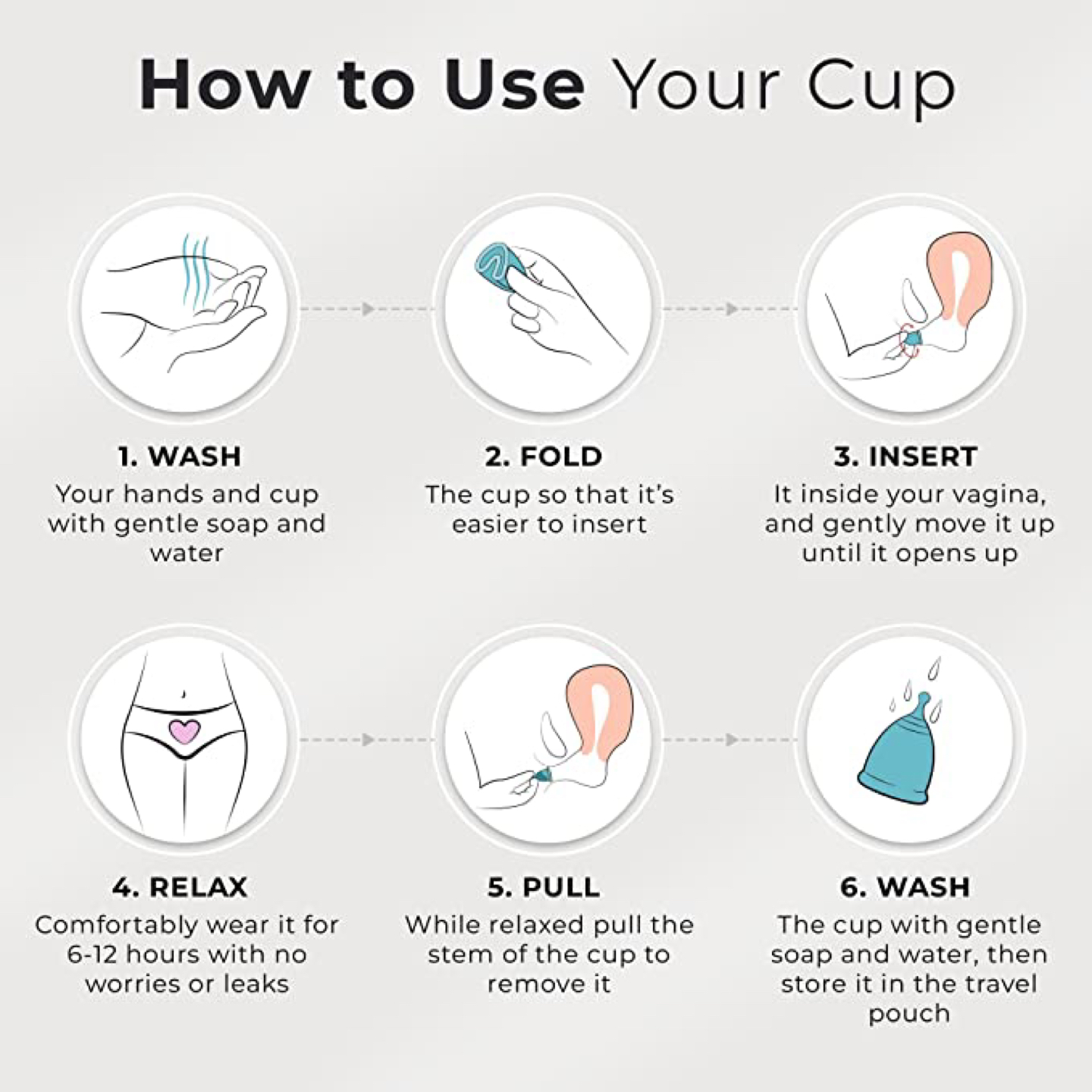 How to Use Your Cup

1. WASH
Your hands and cup with gentle soap and water

2. FOLD
The cup so that it's easier to insert

3. INSERT
It inside your vagina, and gently move it up until it opens up

4. RELAX
Comfortably wear it for 6-12 hours with no worries or leaks

5. PULL
While relaxed pull the stem of the cup to remove it

6. WASH
The cup with gentle soap and water, then store it in the travel pouch