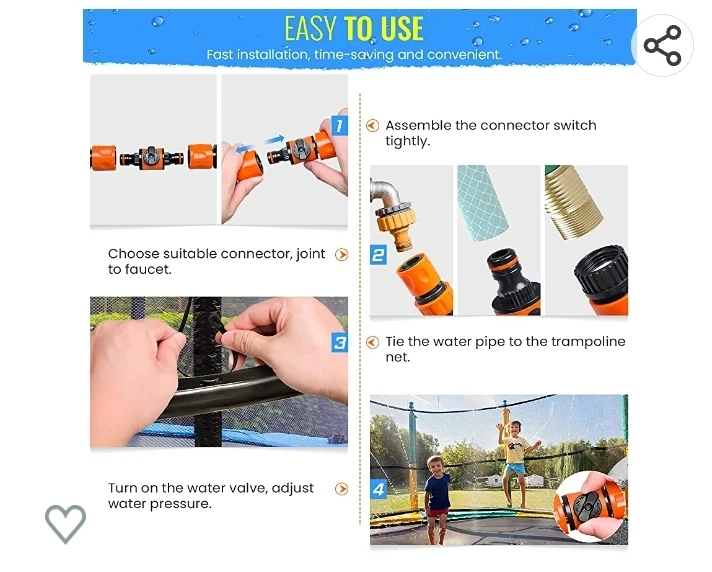 EASY TO USE
Fast installation, time-saving and convenient.

1

Assemble the connector switch tightly.

Choose suitable connector, joint to faucet.

2

3

Tie the water pipe to the trampoline net.

Turn on the water valve, adjust water pressure.

4