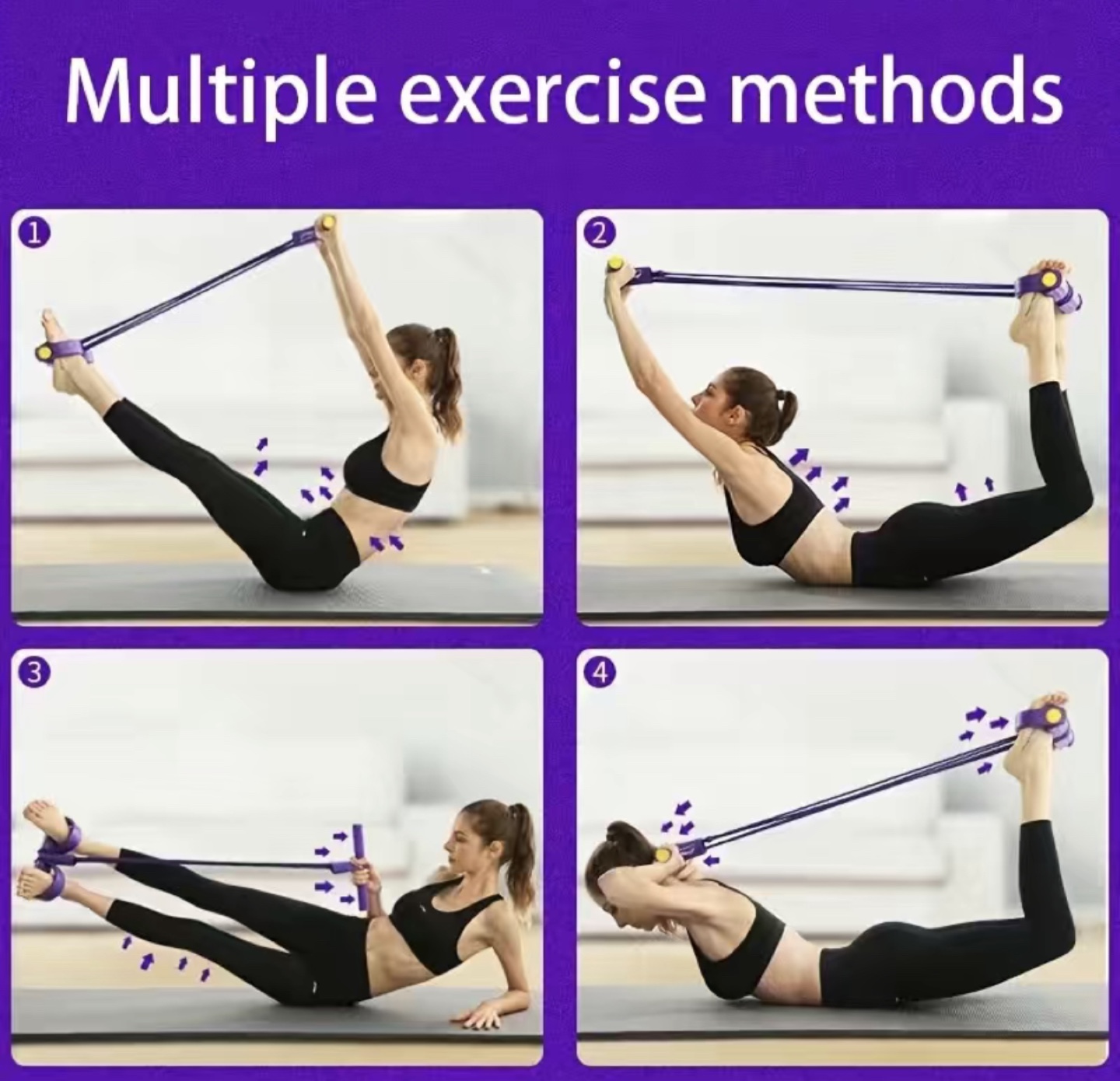 Multiple exercise methods

①

②

③

④