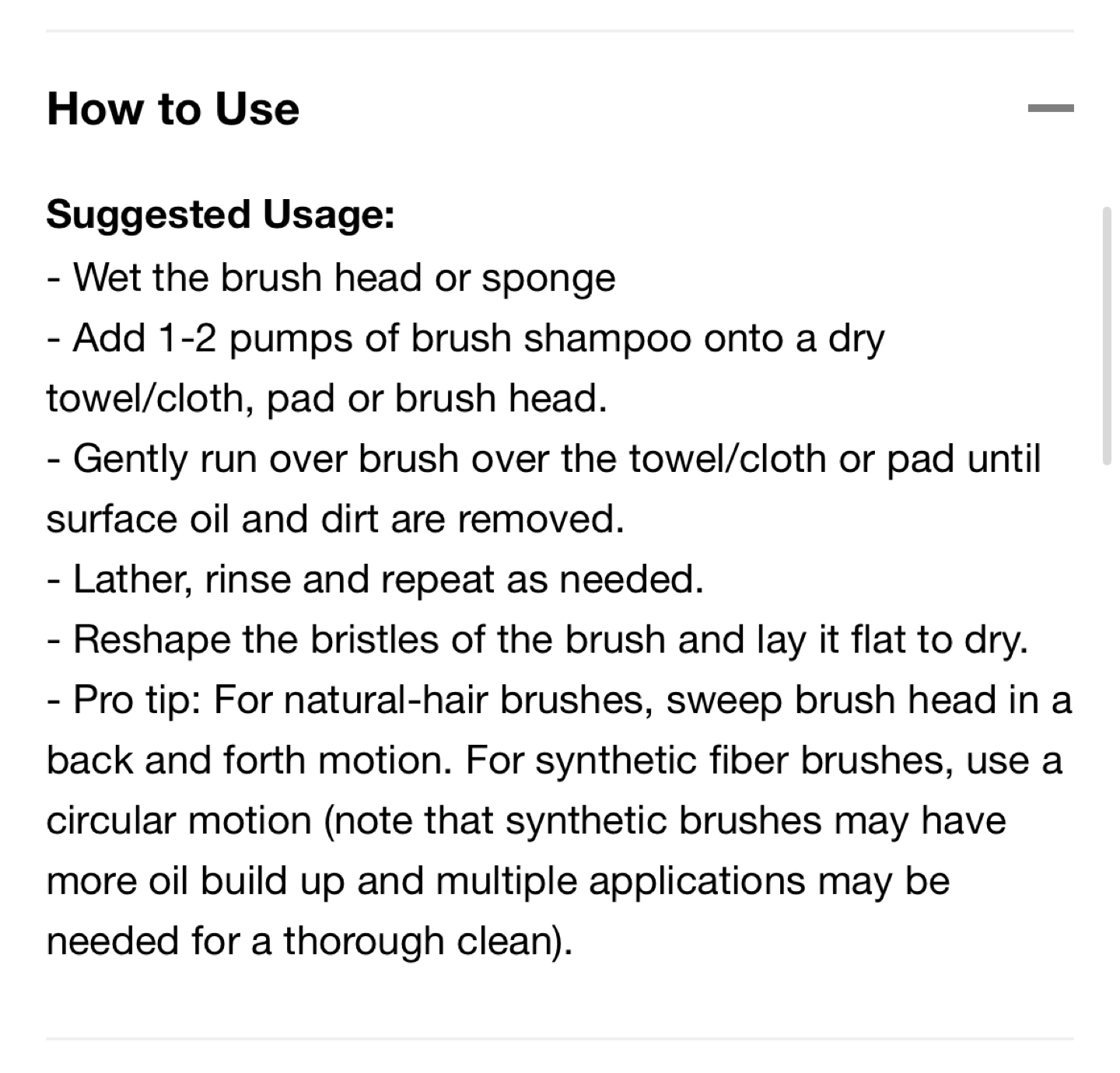 How to Use

Suggested Usage:
- Wet the brush head or sponge
- Add 1-2 pumps of brush shampoo onto a dry towel/cloth, pad or brush head.
- Gently run over brush over the towel/cloth or pad until surface oil and dirt are removed.
- Lather, rinse and repeat as needed.
- Reshape the bristles of the brush and lay it flat to dry.
- Pro tip: For natural-hair brushes, sweep brush head in a back and forth motion. For synthetic fiber brushes, use a circular motion (note that synthetic brushes may have more oil build up and multiple applications may be needed for a thorough clean).