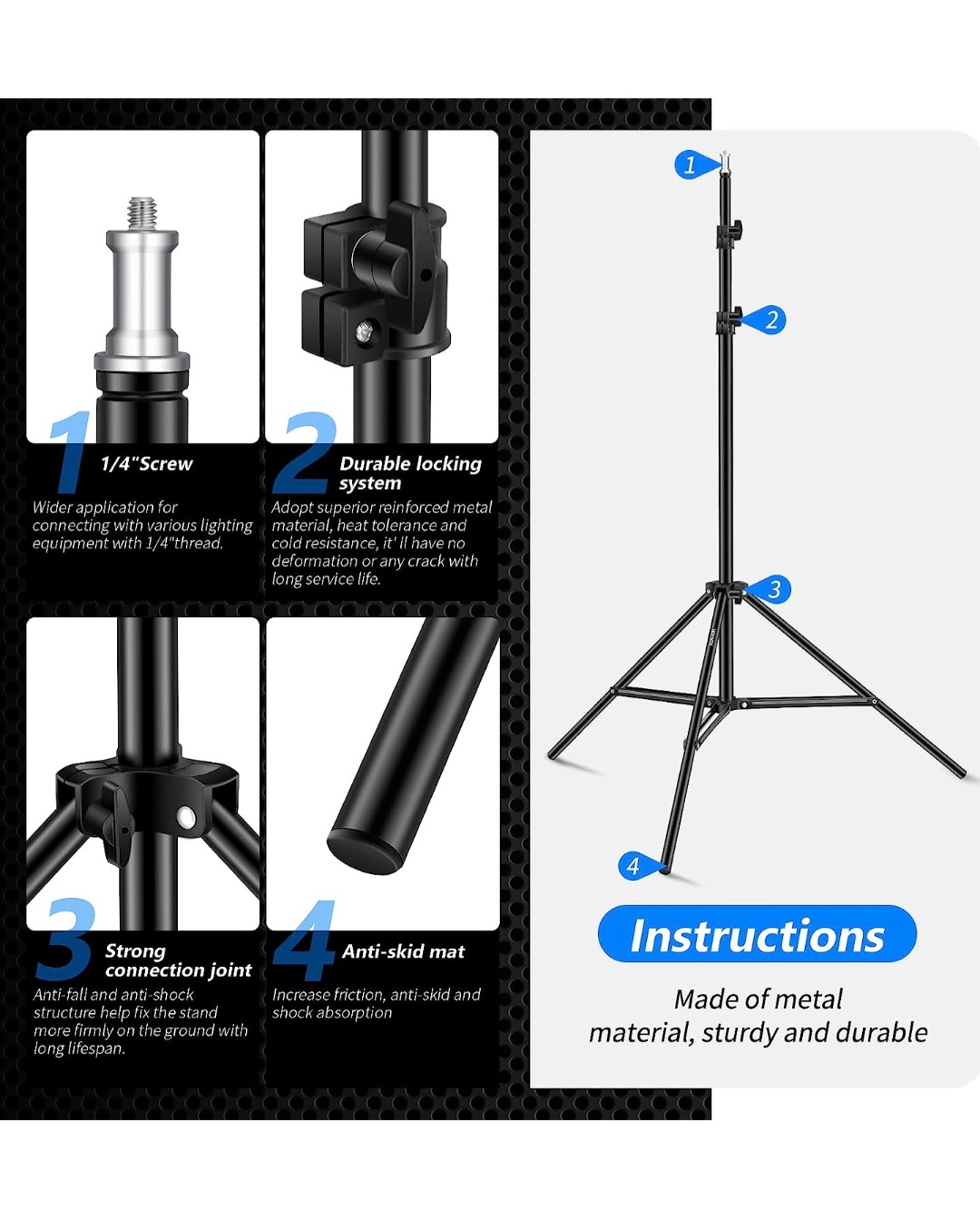 1

1/4"Screw

Wider application for connecting with various lighting equipment with 1/4"thread.

2

Durable locking system

Adopt superior reinforced metal material, heat tolerance and cold resistance, it' ll have no deformation or any crack with long service life.

3

Strong connection joint

Anti-fall and anti-shock structure help fix the stand more firmly on the ground with long lifespan.

4

Anti-skid mat

Increase friction, anti-skid and shock absorption

1

2

3

4

Instructions

Made of metal material, sturdy and durable