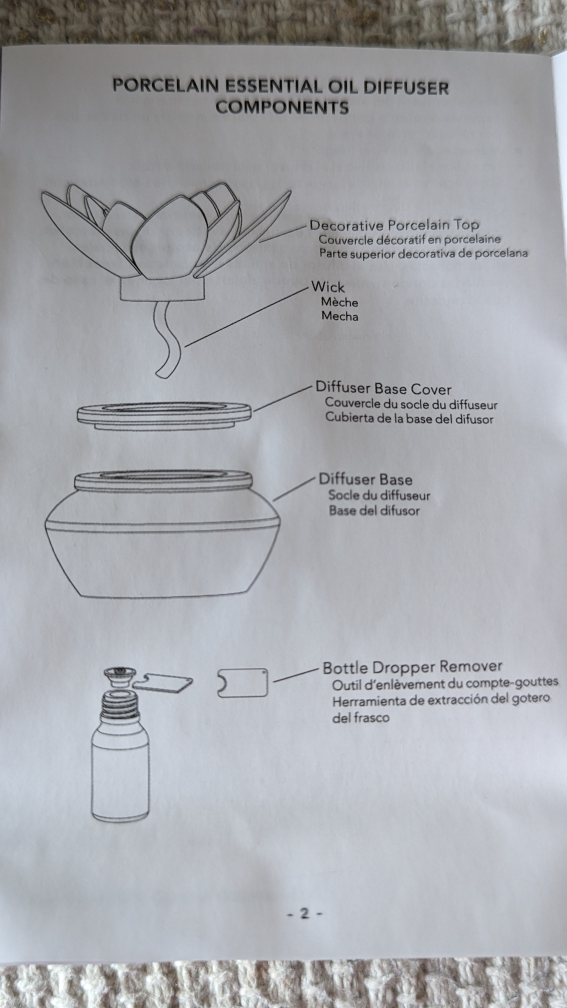 PORCELAIN ESSENTIAL OIL DIFFUSER COMPONENTS

Decorative Porcelain Top
Couvercle décoratif en porcelaine
Parte superior decorativa de porcelana

Wick
Mèche
Mecha

Diffuser Base Cover
Couvercle du socle du diffuseur
Cubierta de la base del difusor

Diffuser Base
Socle du diffuseur
Base del difusor

Bottle Dropper Remover
Outil d'enlèvement du compte-gouttes
Herramienta de extracción del gotero del frasco

- 2 -