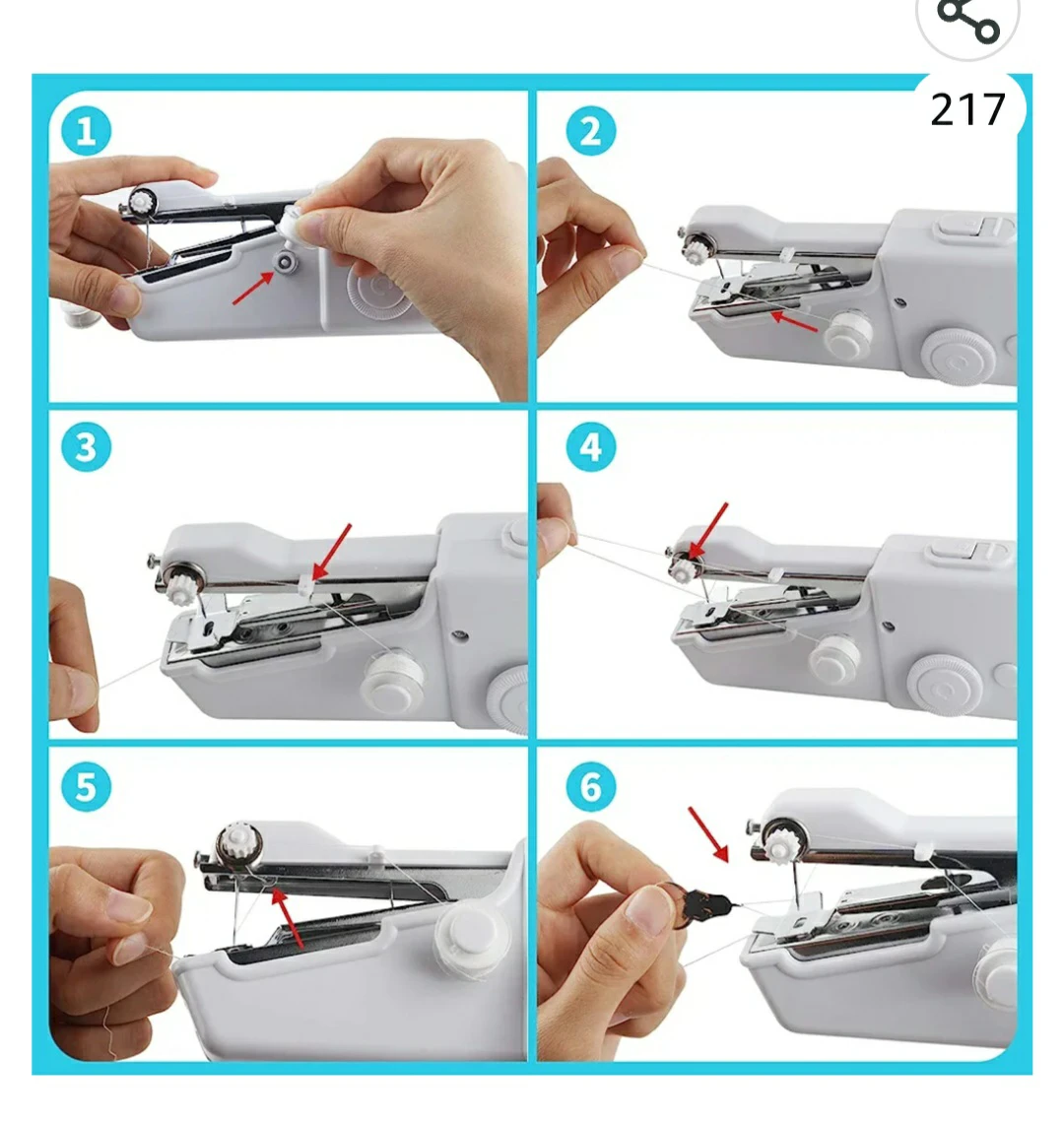 217

1

2

3

4

5

6