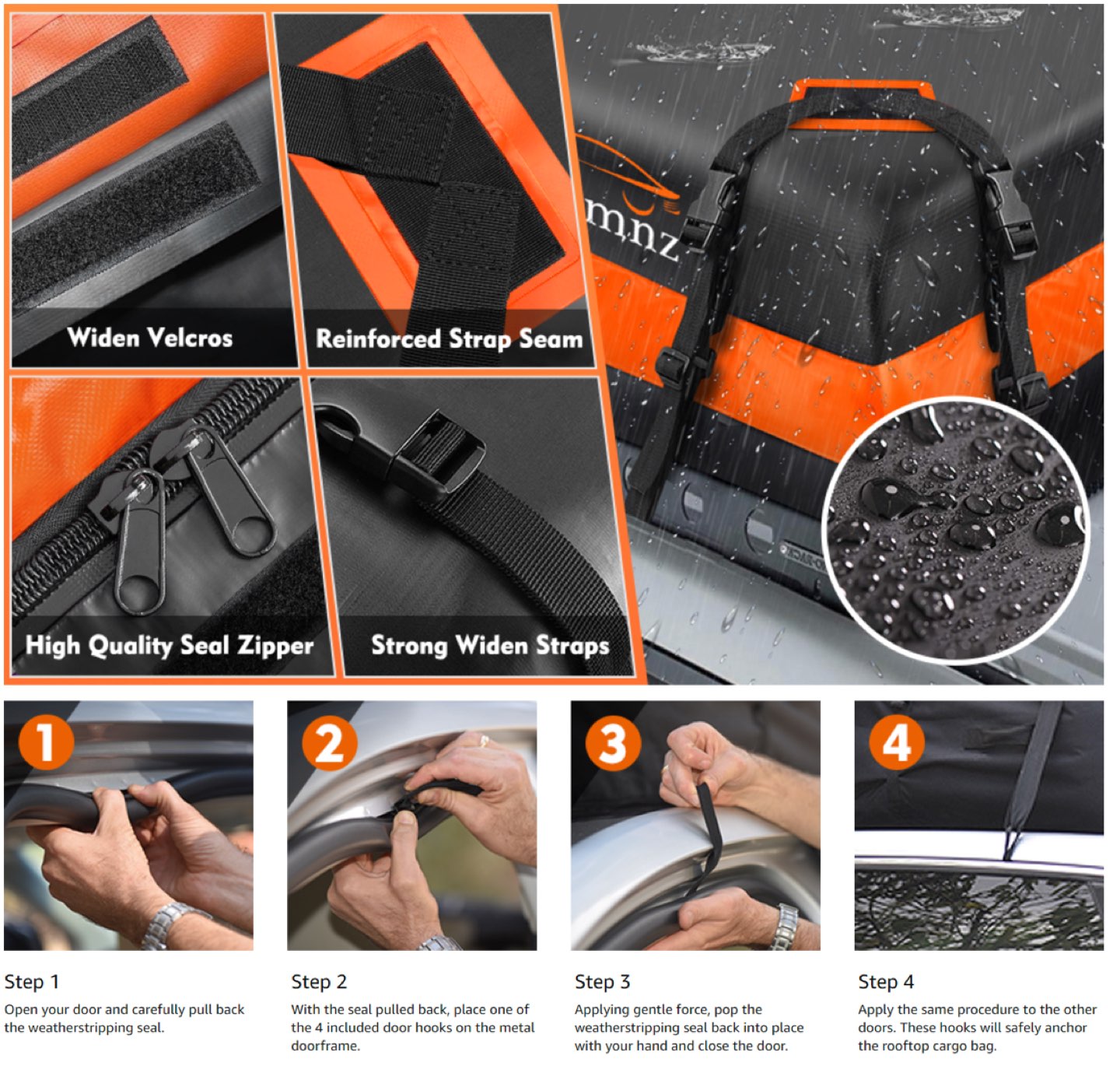 Widen Velcros

Reinforced Strap Seam

High Quality Seal Zipper

Strong Widen Straps

mnz

1

2

3

4

Step 1
Open your door and carefully pull back the weatherstripping seal.

Step 2
With the seal pulled back, place one of the 4 included door hooks on the metal doorframe.

Step 3
Applying gentle force, pop the weatherstripping seal back into place with your hand and close the door.

Step 4
Apply the same procedure to the other doors. These hooks will safely anchor the rooftop cargo bag.