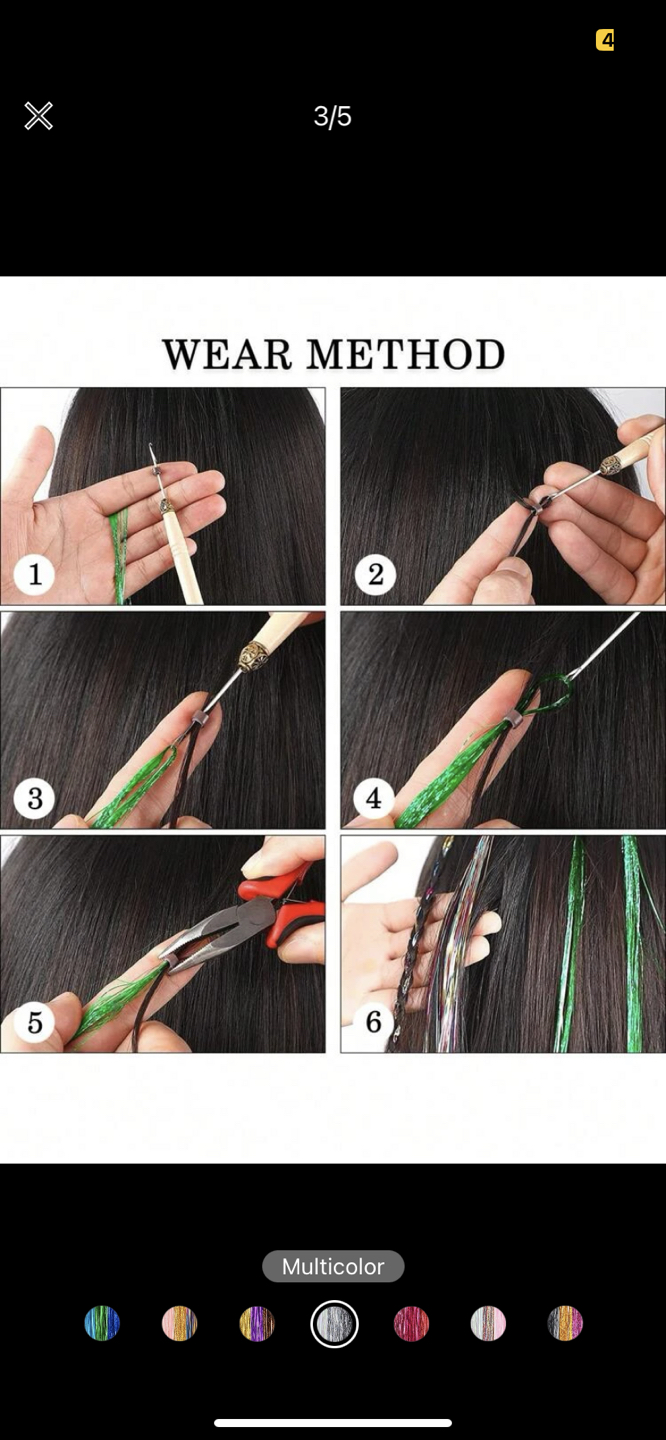 4

3/5

WEAR METHOD

1

2

3

4

5

6

Multicolor