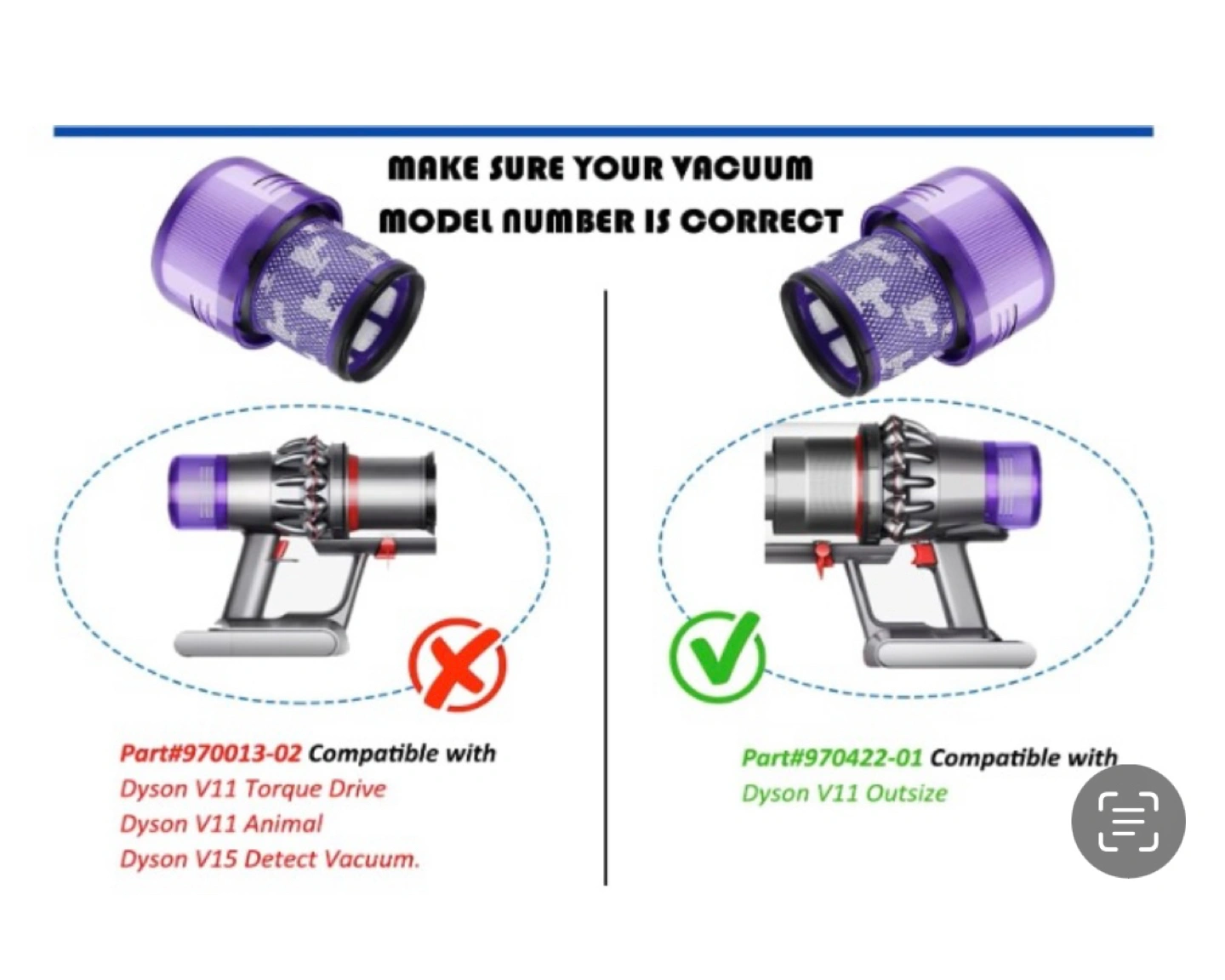 MAKE SURE YOUR VACUUM MODEL NUMBER IS CORRECT

Part#970013-02 Compatible with
Dyson V11 Torque Drive
Dyson V11 Animal
Dyson V15 Detect Vacuum.

Part#970422-01 Compatible with
Dyson V11 Outsize