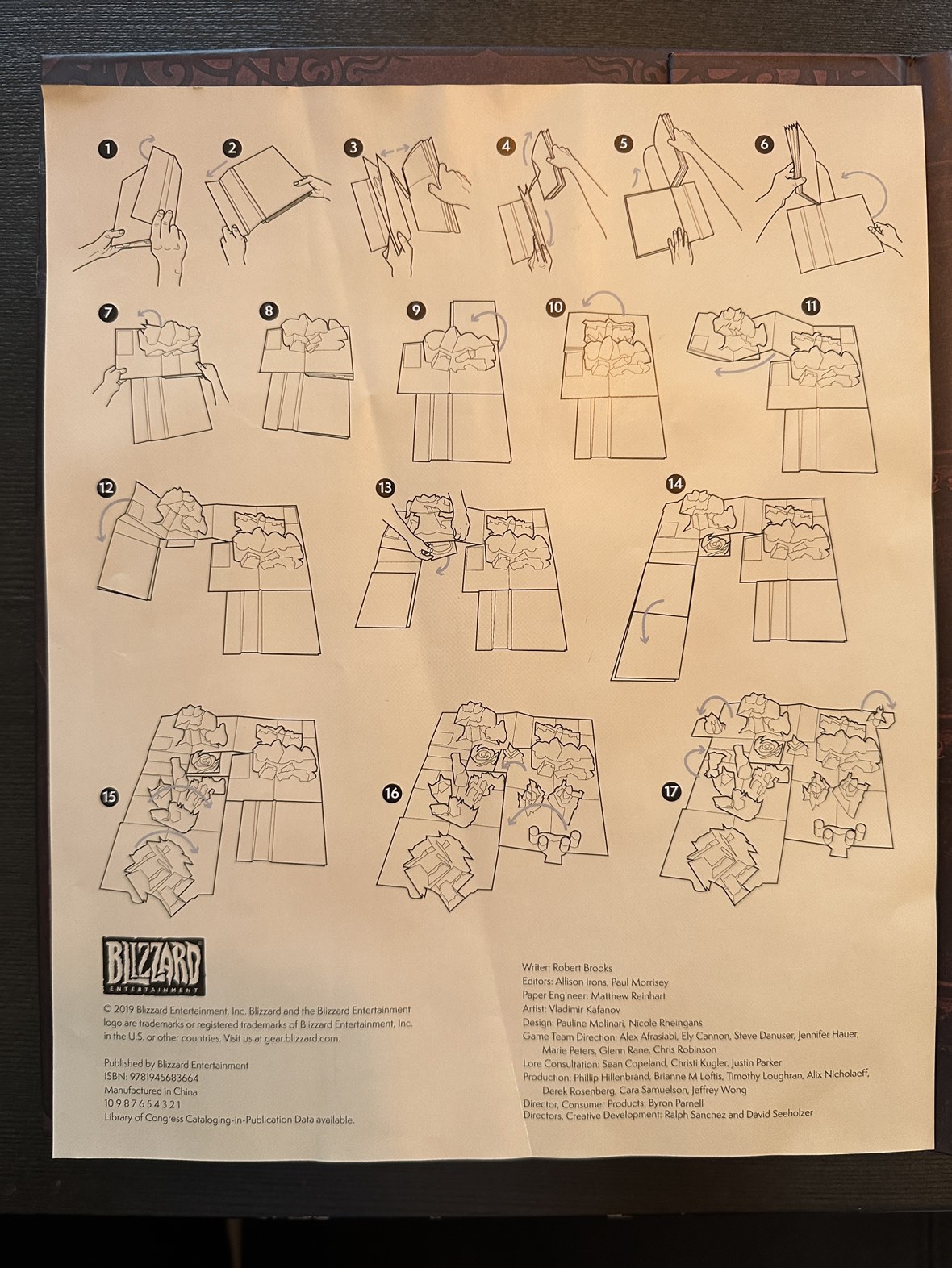 1 2 3 4 5 6

7 8 9 10 11

12 13 14

15 16 17

BLIZZARD
ENTERTAINMENT

© 2019 Blizzard Entertainment, Inc. Blizzard and the Blizzard Entertainment logo are trademarks or registered trademarks of Blizzard Entertainment, Inc. in the U.S. or other countries. Visit us at gear.blizzard.com.

Published by Blizzard Entertainment
ISBN: 9781945683664
Manufactured in China
10 9 8 7 6 5 4 3 2 1
Library of Congress Cataloging-in-Publication Data available.

Writer: Robert Brooks
Editors: Allison Irons, Paul Morrisey
Paper Engineer: Matthew Reinhart
Artist: Vladimir Kafanov
Design: Pauline Molinari, Nicole Rheingans
Game Team Direction: Alex Afrasiabi, Ely Cannon, Steve Danuser, Jennifer Hauer, Marie Peters, Glenn Rane, Chris Robinson
Lore Consultation: Sean Copeland, Christi Kugler, Justin Parker
Production: Phillip Hillenbrand, Brianne M Loftis, Timothy Loughran, Alix Nicholaeff, Derek Rosenberg, Cara Samuelson, Jeffrey Wong
Director, Consumer Products: Byron Parnell
Directors, Creative Development: Ralph Sanchez and David Seeholzer