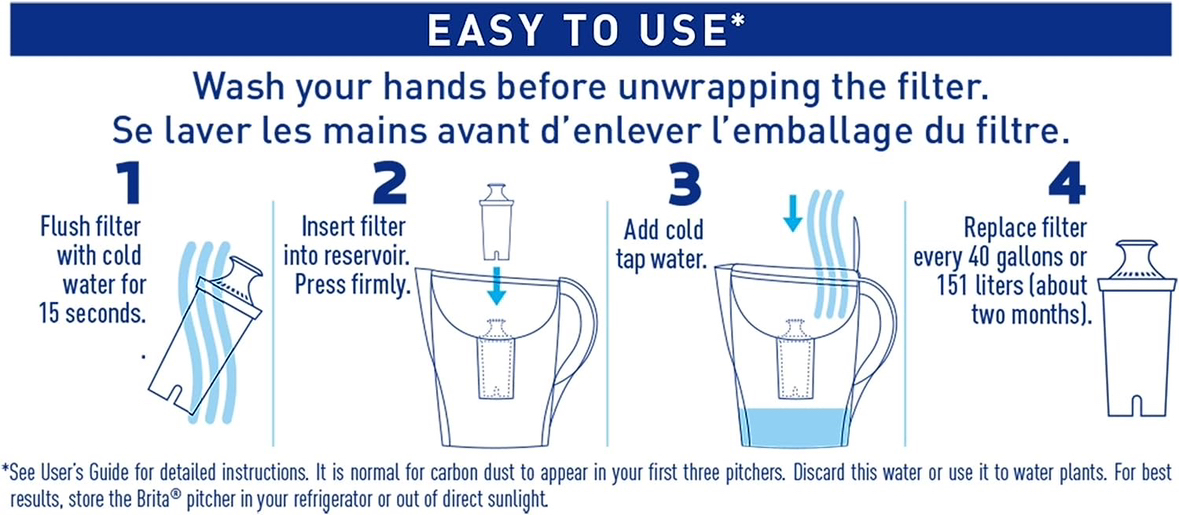 EASY TO USE*

Wash your hands before unwrapping the filter.
Se laver les mains avant d'enlever l'emballage du filtre.

1
Flush filter with cold water for 15 seconds.
.

2
Insert filter into reservoir. Press firmly.

3
Add cold tap water.

4
Replace filter every 40 gallons or 151 liters (about two months).

*See User's Guide for detailed instructions. It is normal for carbon dust to appear in your first three pitchers. Discard this water or use it to water plants. For best results, store the Brita® pitcher in your refrigerator or out of direct sunlight.