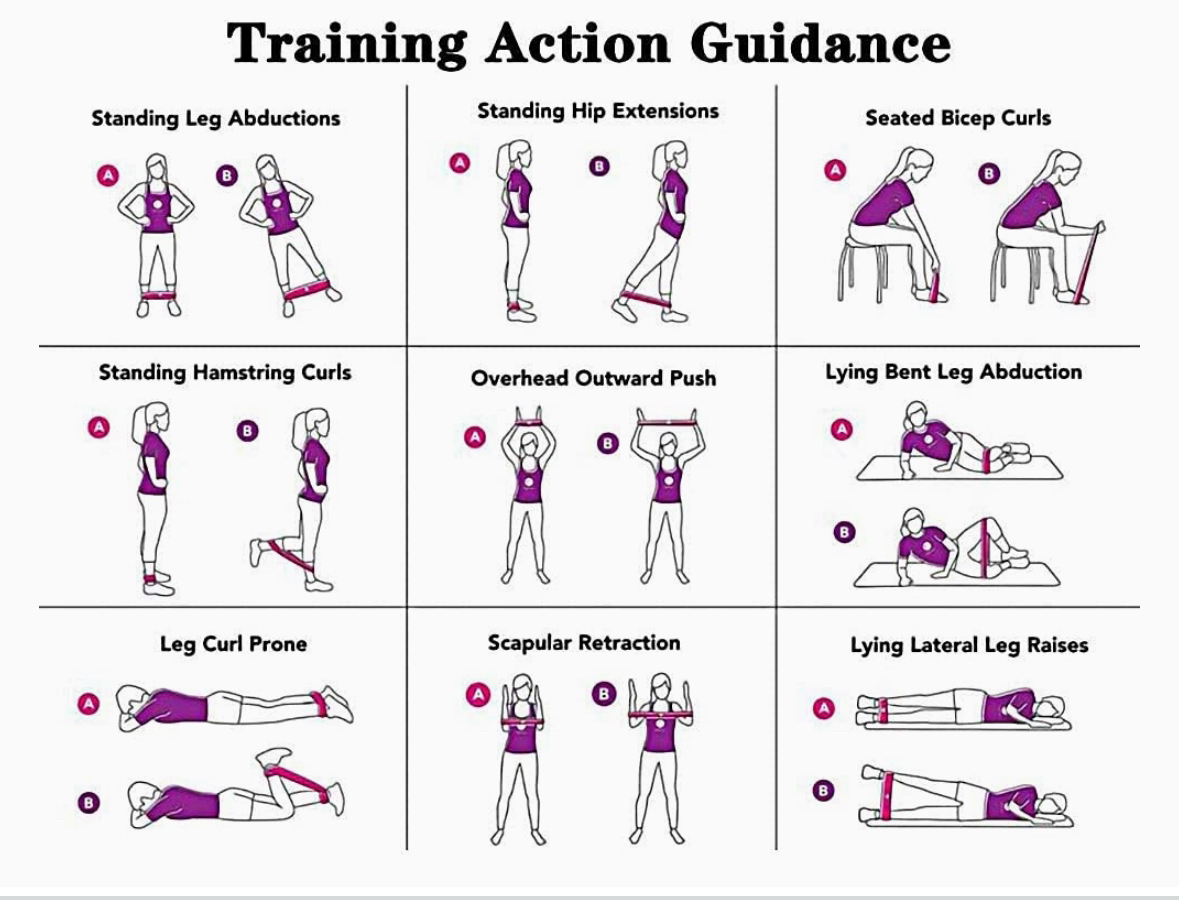 Training Action Guidance

Standing Leg Abductions
A B

Standing Hip Extensions
A B

Seated Bicep Curls
A B

Standing Hamstring Curls
A B

Overhead Outward Push
A B

Lying Bent Leg Abduction
A
B

Leg Curl Prone
A
B

Scapular Retraction
A B

Lying Lateral Leg Raises
A
B