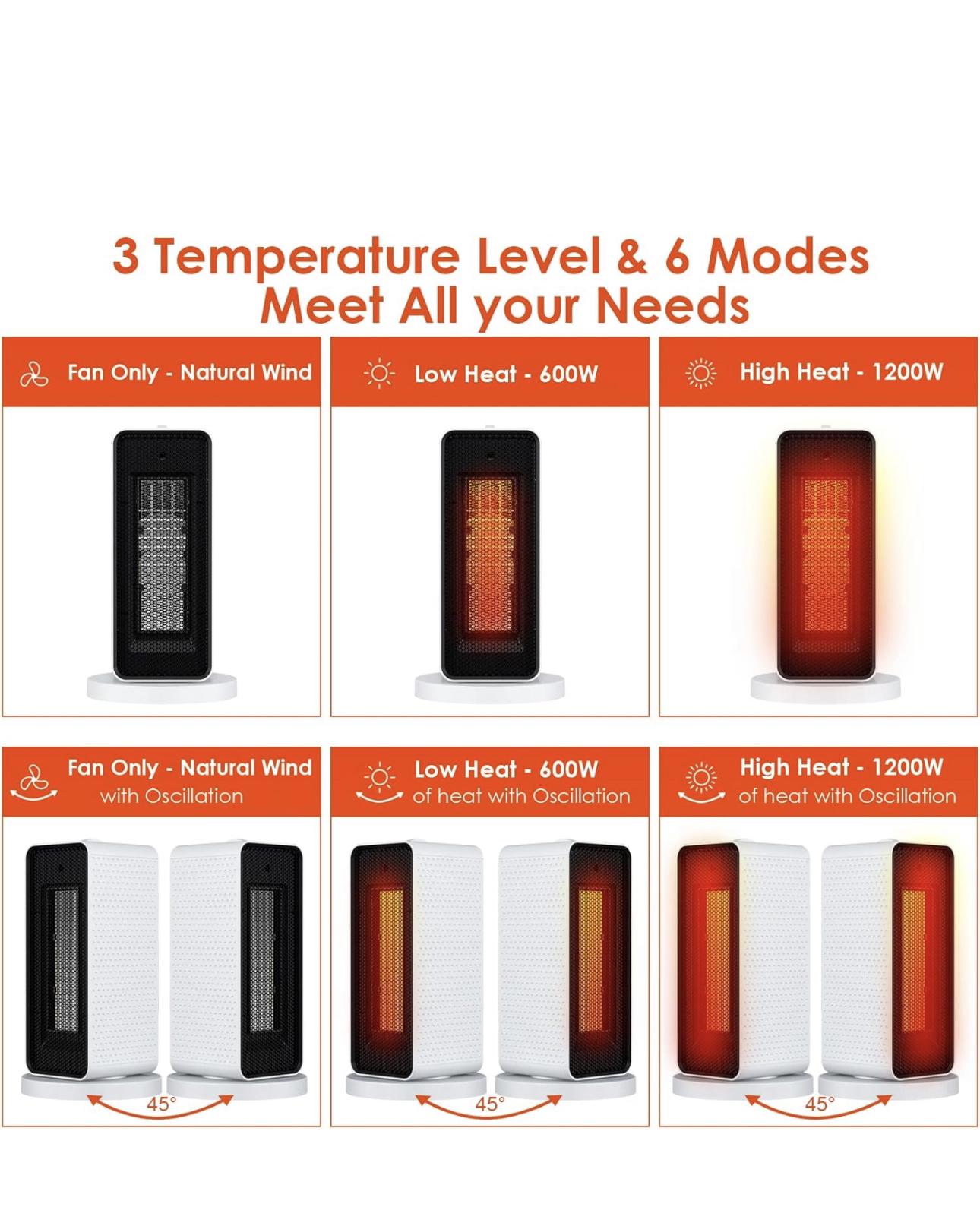 3 Temperature Level & 6 Modes Meet All your Needs

Fan Only - Natural Wind

Low Heat - 600W

High Heat - 1200W

Fan Only - Natural Wind with Oscillation

45°

Low Heat - 600W of heat with Oscillation

45°

High Heat - 1200W of heat with Oscillation

45°