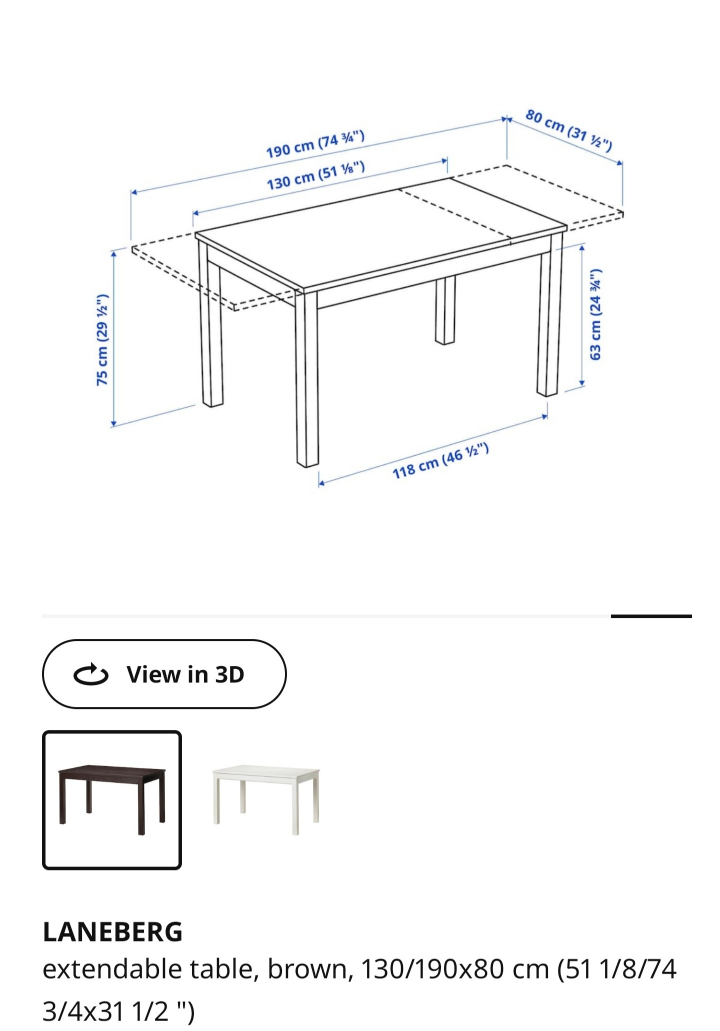 190 cm (74 ¾")
130 cm (51 ⅛")
80 cm (31 ½")
75 cm (29 ½")
63 cm (24 ¾")
118 cm (46 ½")

View in 3D

LANEBERG
extendable table, brown, 130/190x80 cm (51 1/8/74 3/4x31 1/2 ")