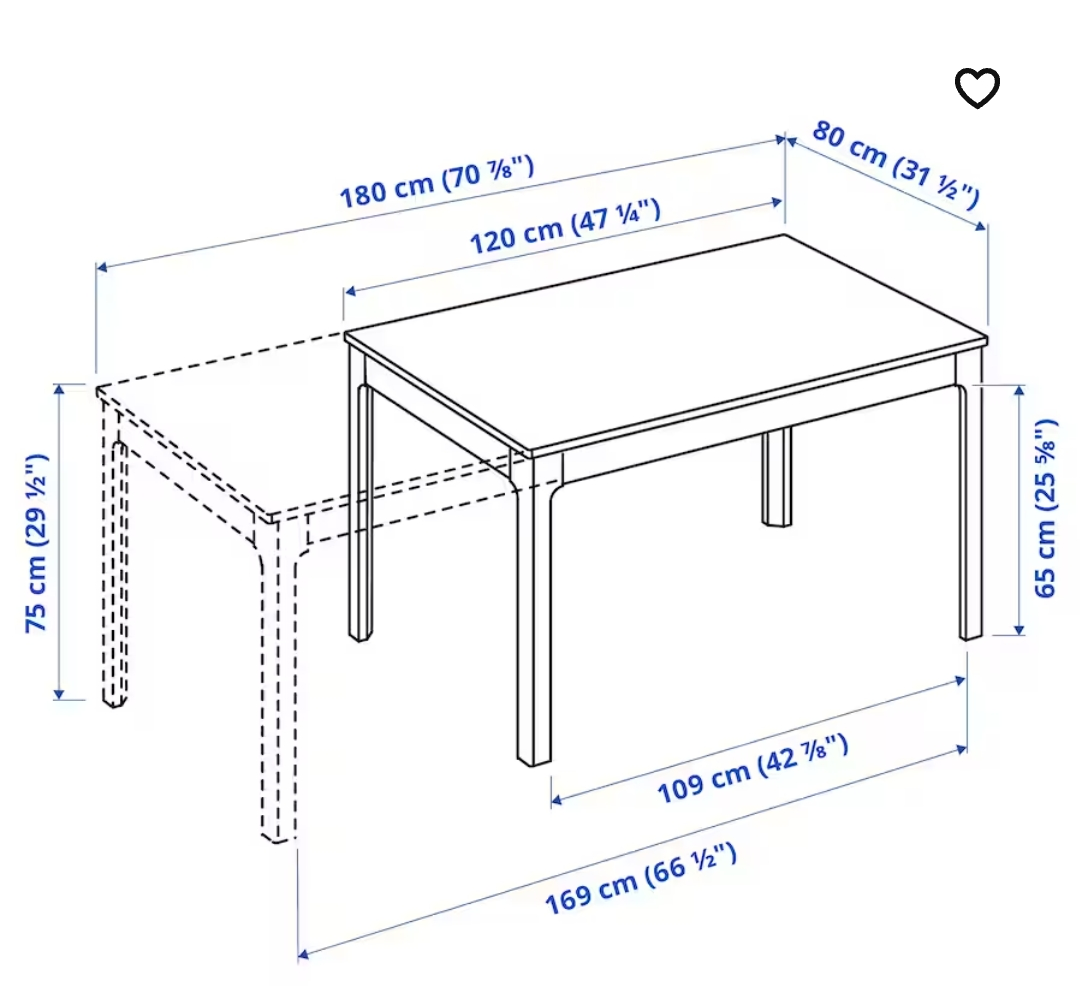 180 cm (70 ⅞")

80 cm (31 ½")

120 cm (47 ¼")

75 cm (29 ½")

65 cm (25 ⅝")

109 cm (42 ⅞")

169 cm (66 ½")