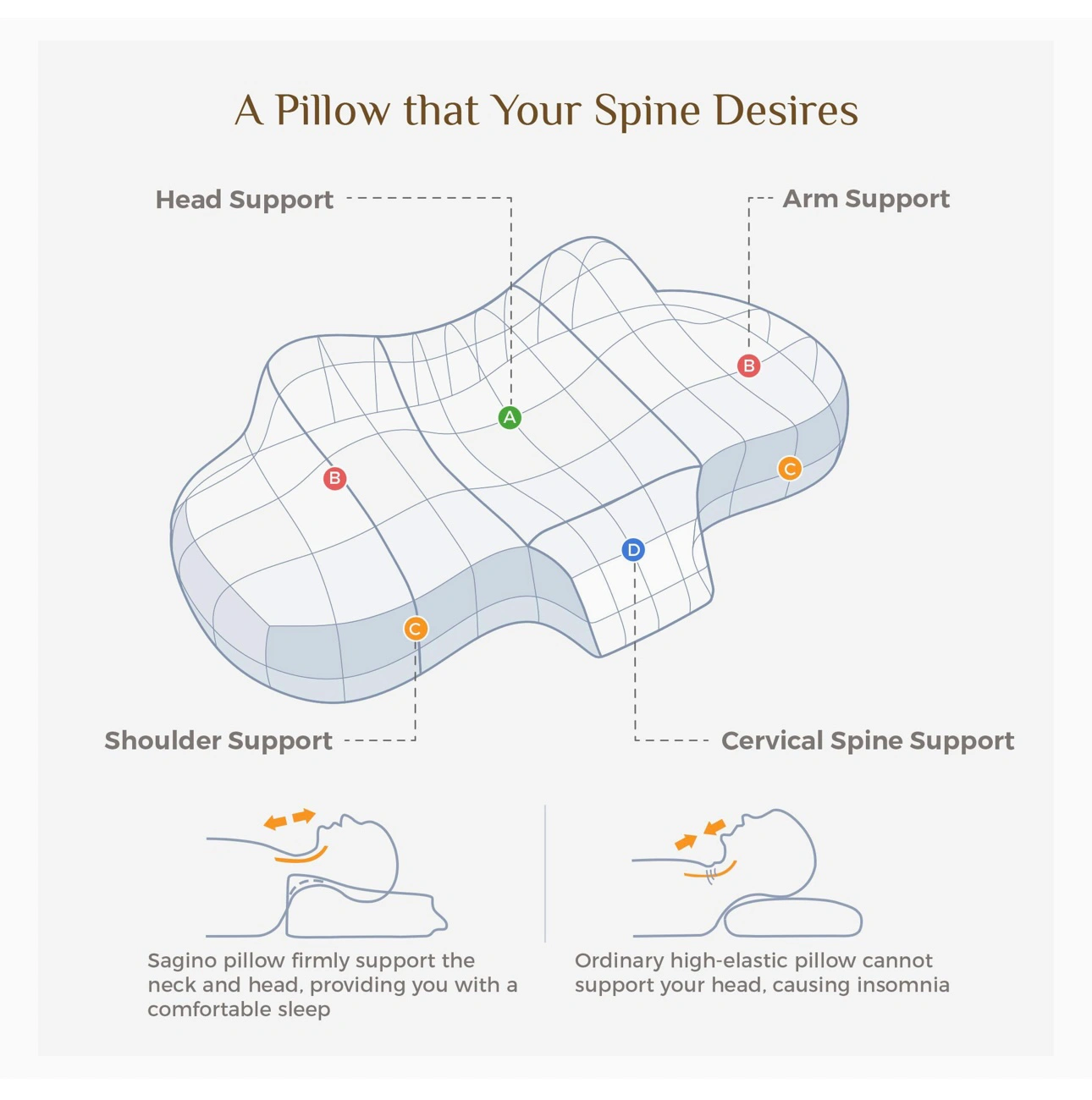 A Pillow that Your Spine Desires

Head Support

Arm Support

B

A

B

C

D

C

Shoulder Support

Cervical Spine Support

Sagino pillow firmly support the neck and head, providing you with a comfortable sleep

Ordinary high-elastic pillow cannot support your head, causing insomnia