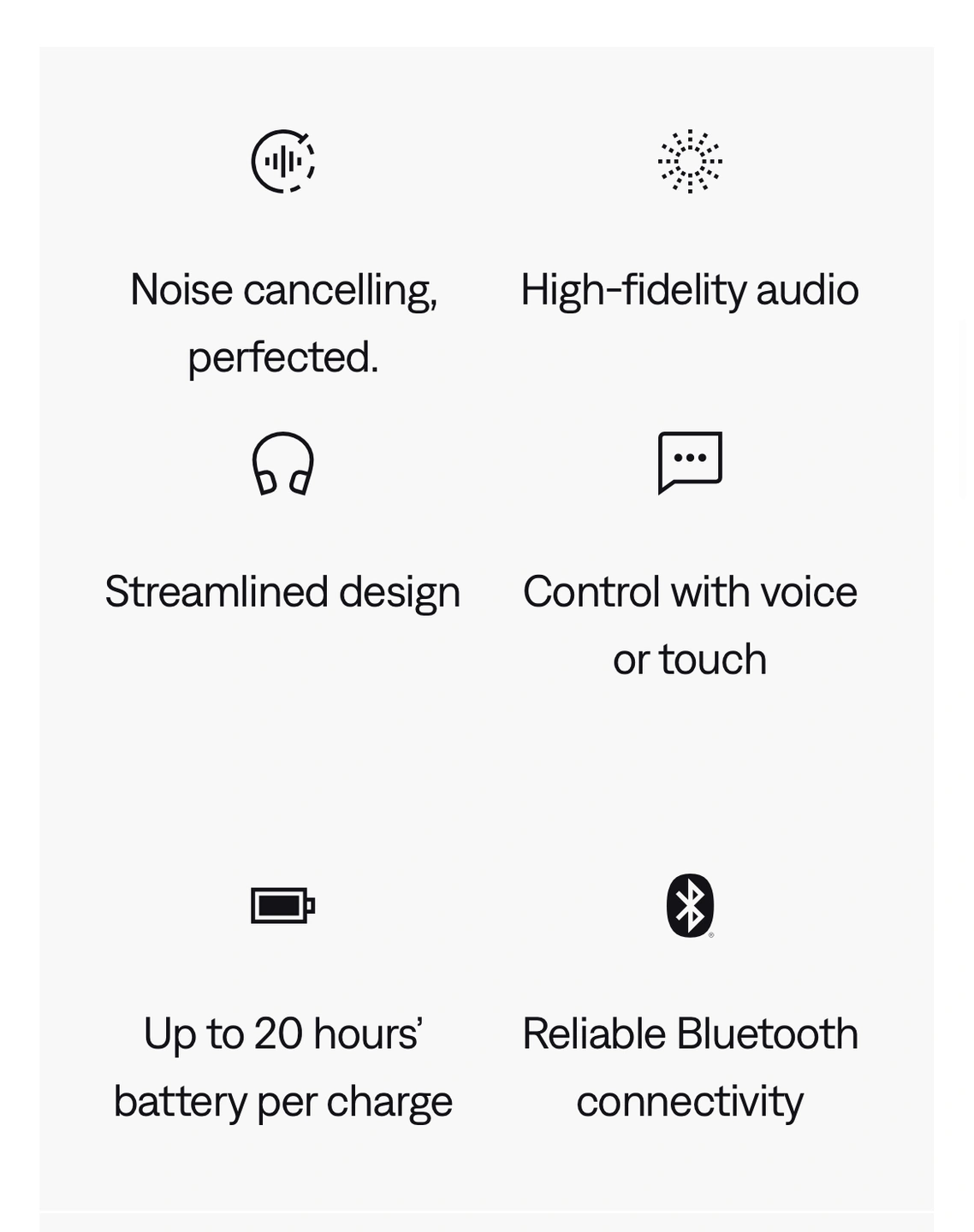 Noise cancelling, perfected.

High-fidelity audio

Streamlined design

Control with voice or touch

Up to 20 hours' battery per charge

Reliable Bluetooth connectivity