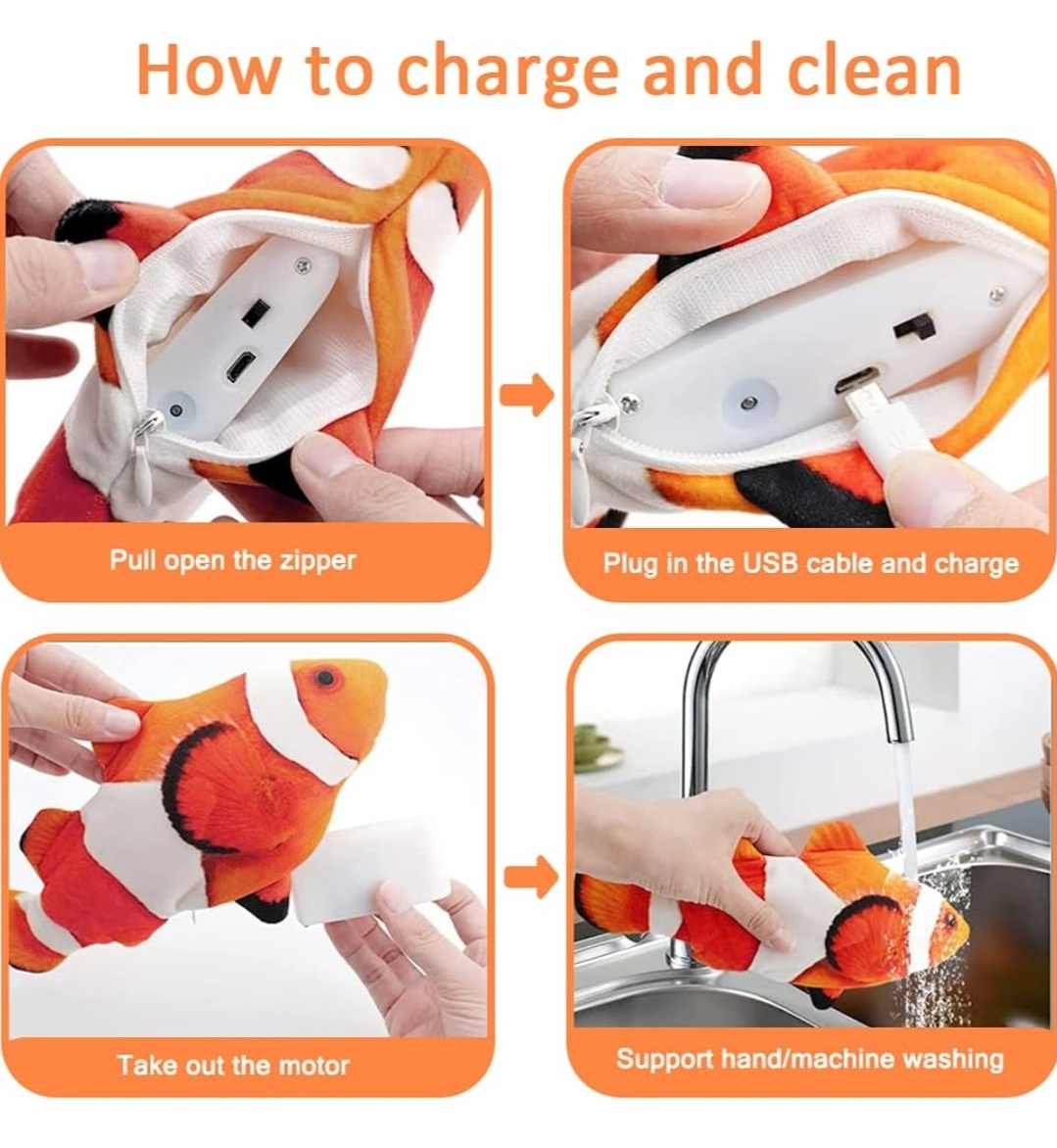 How to charge and clean

Pull open the zipper

Plug in the USB cable and charge

Take out the motor

Support hand/machine washing