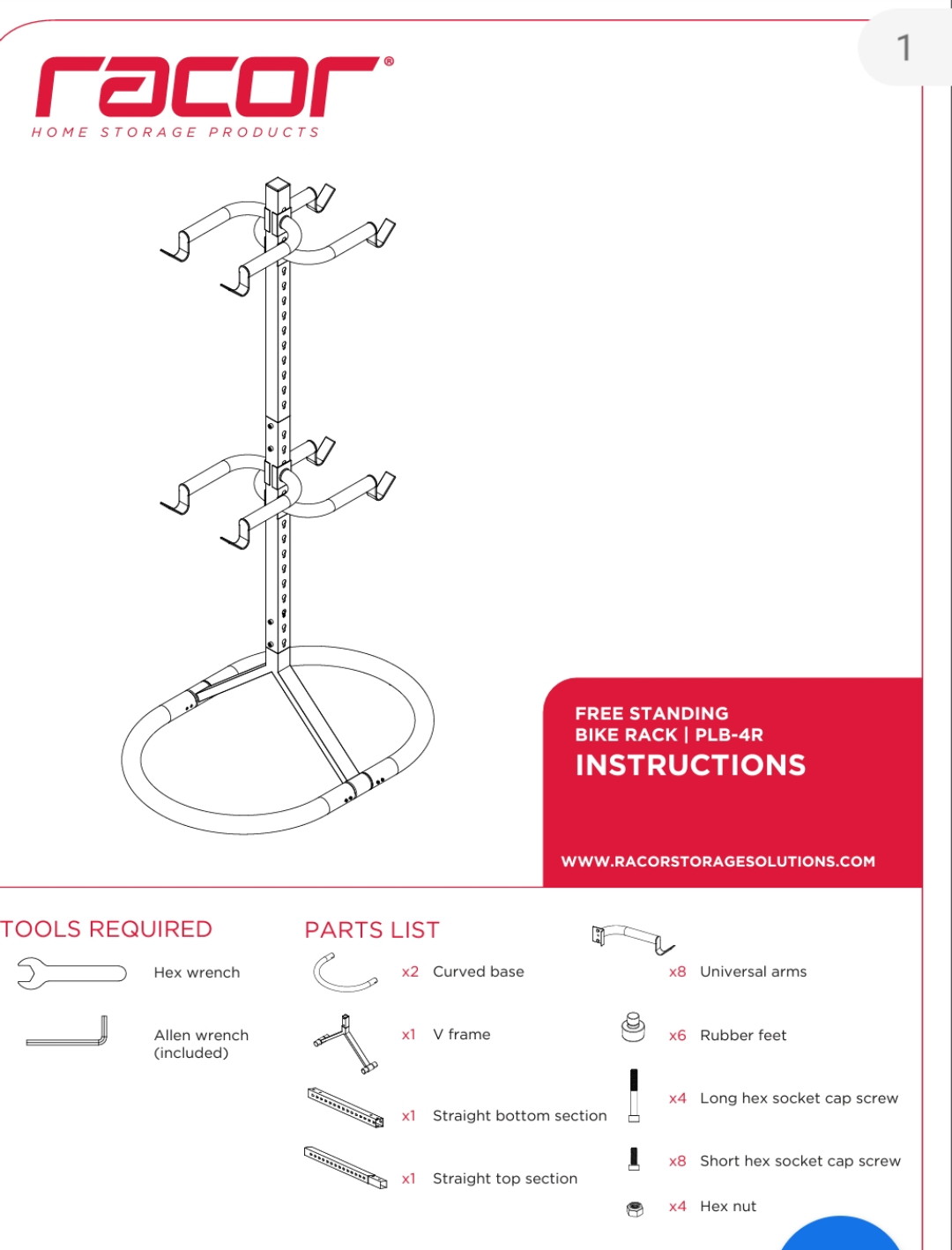 1

racor®
HOME STORAGE PRODUCTS

FREE STANDING
BIKE RACK | PLB-4R
INSTRUCTIONS

WWW.RACORSTORAGESOLUTIONS.COM

TOOLS REQUIRED

Hex wrench

Allen wrench (included)

PARTS LIST

x2 Curved base

x1 V frame

x1 Straight bottom section

x1 Straight top section

x8 Universal arms

x6 Rubber feet

x4 Long hex socket cap screw

x8 Short hex socket cap screw

x4 Hex nut