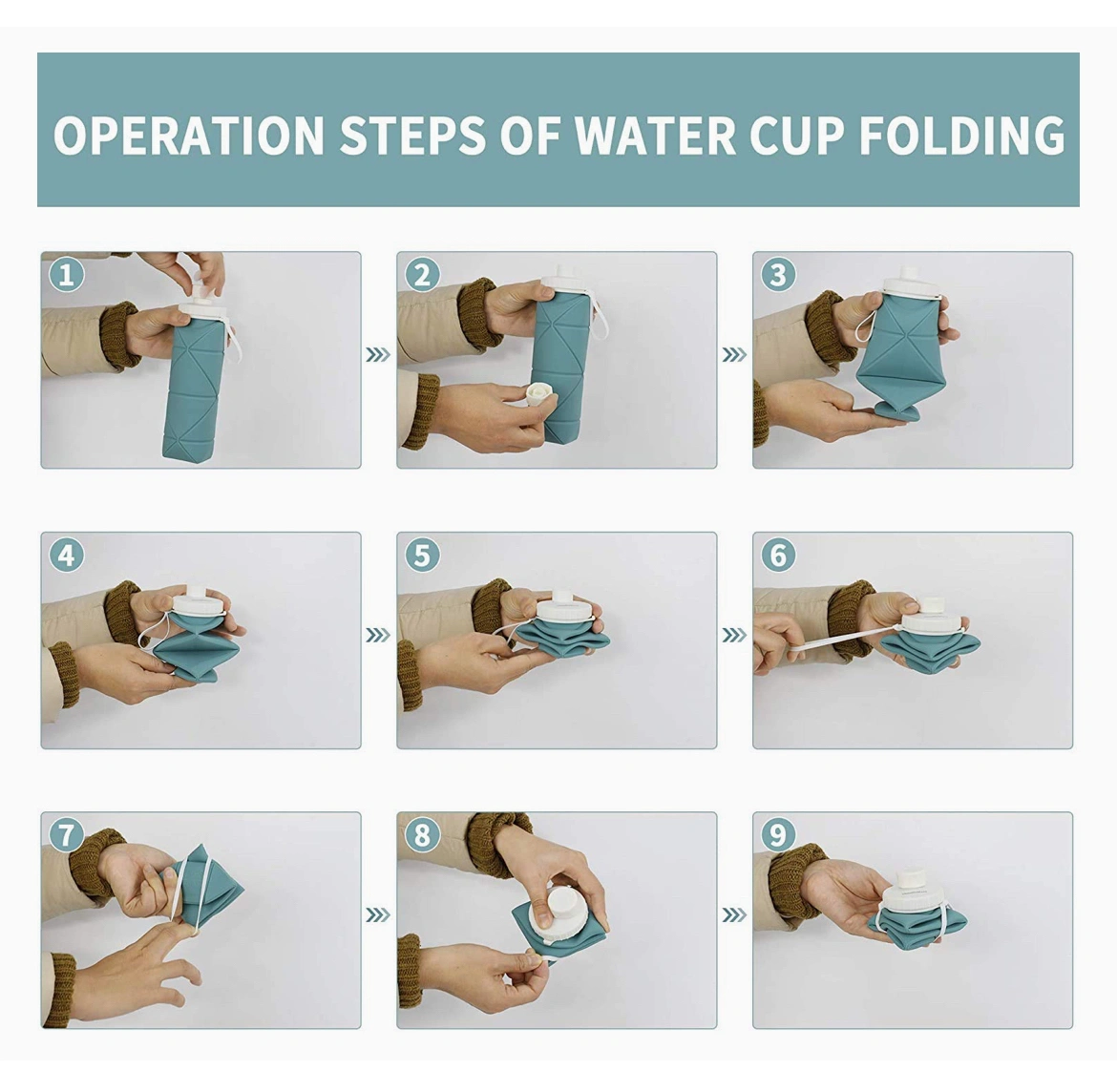 OPERATION STEPS OF WATER CUP FOLDING

1

2

3

4

5

6

7

8

9