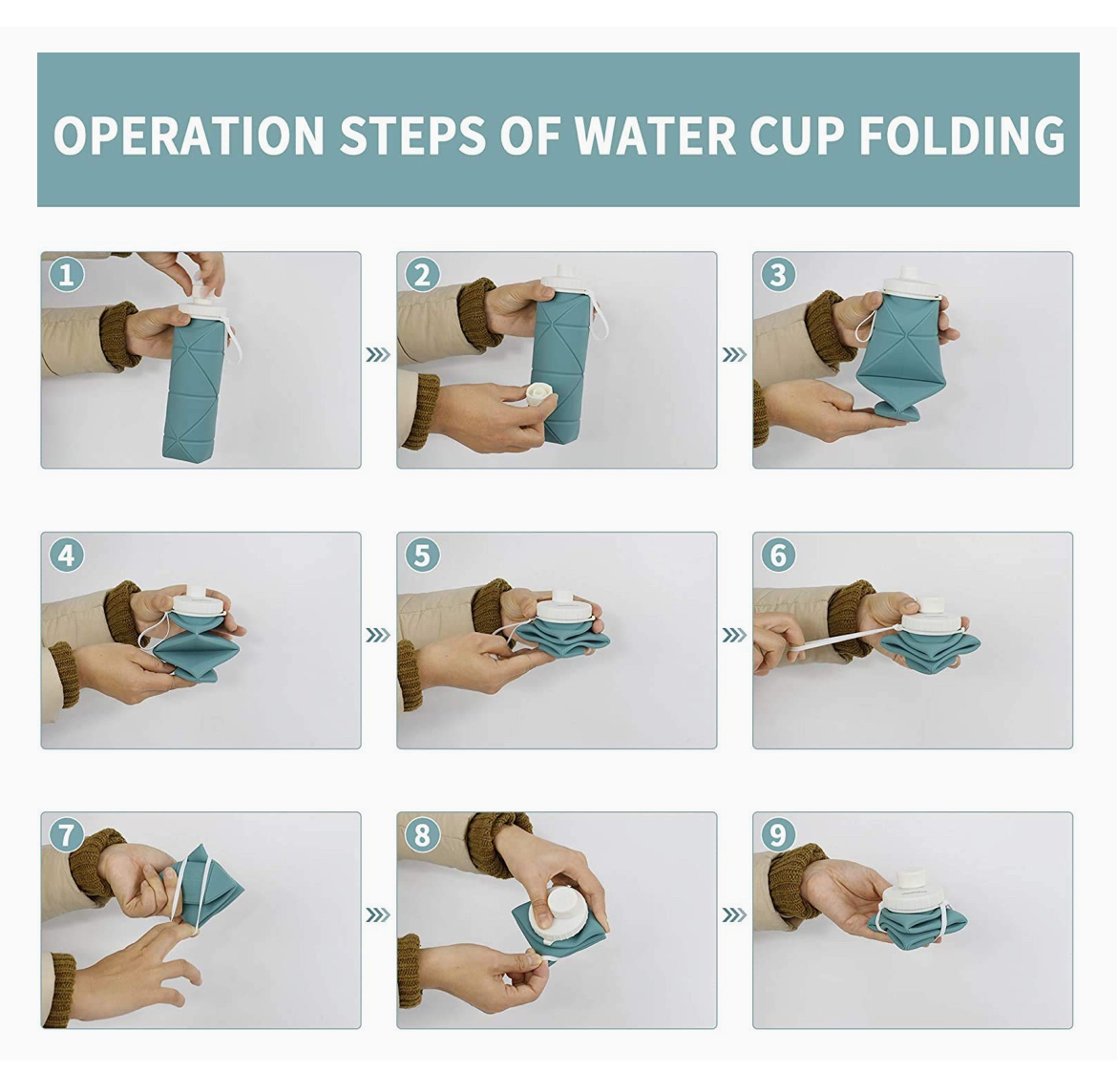 OPERATION STEPS OF WATER CUP FOLDING

1

2

3

4

5

6

7

8

9