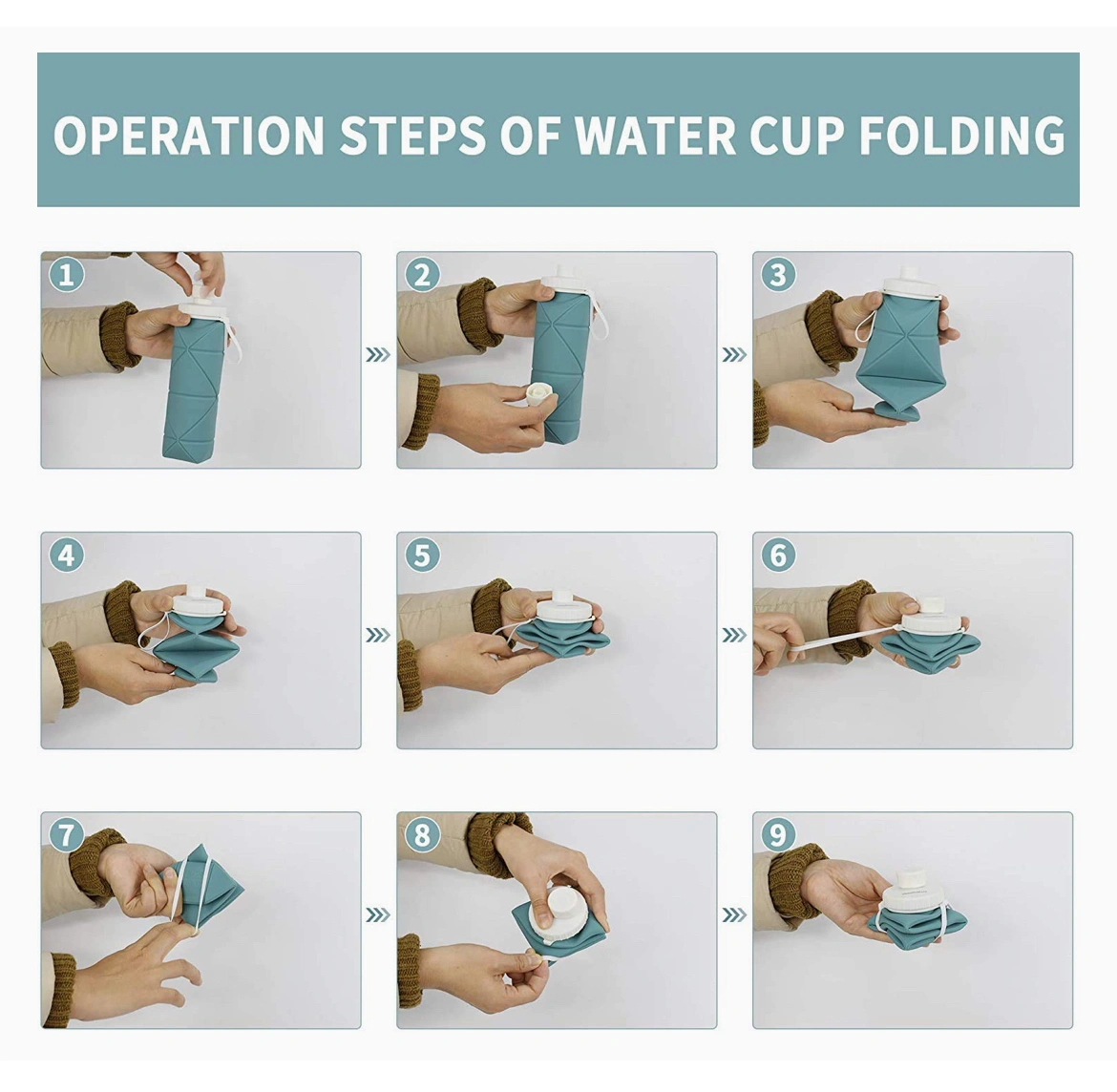 OPERATION STEPS OF WATER CUP FOLDING

1

2

3

4

5

6

7

8

9