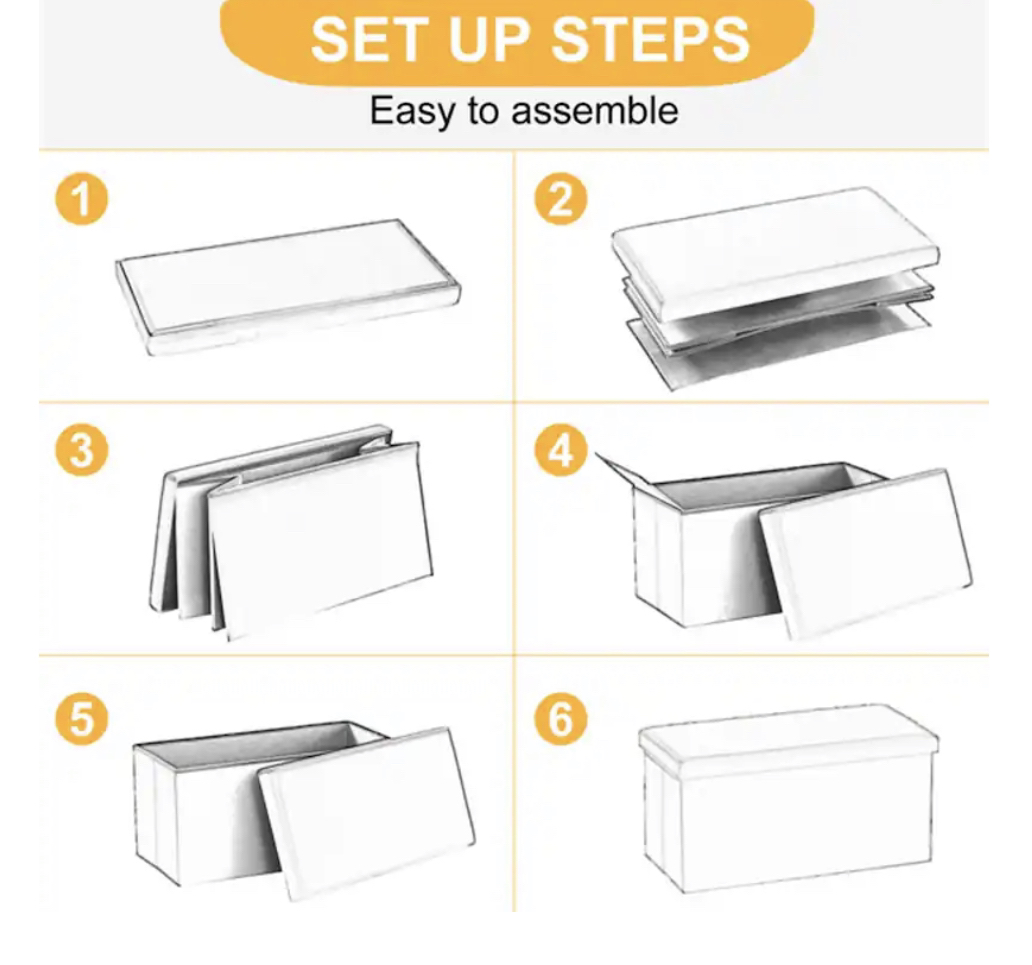 SET UP STEPS

Easy to assemble

1

2

3

4

5

6