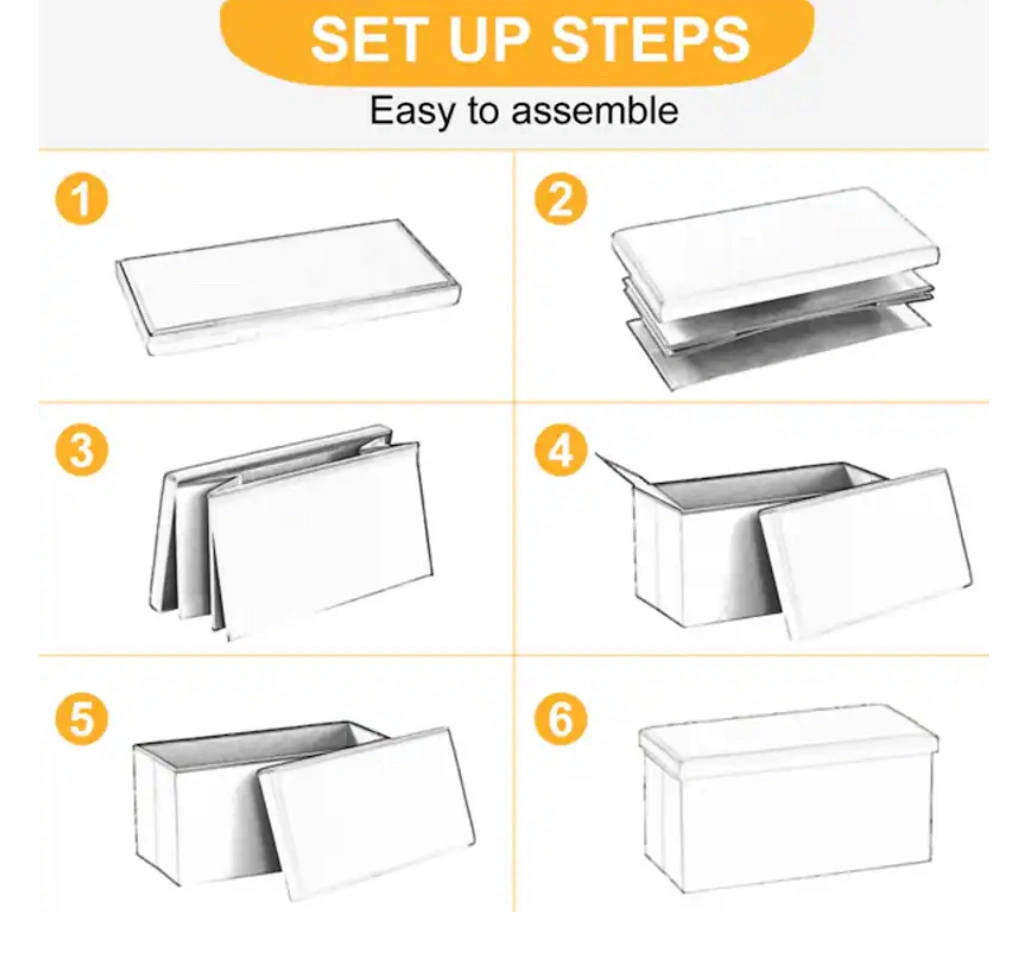 SET UP STEPS
Easy to assemble

1

2

3

4

5

6